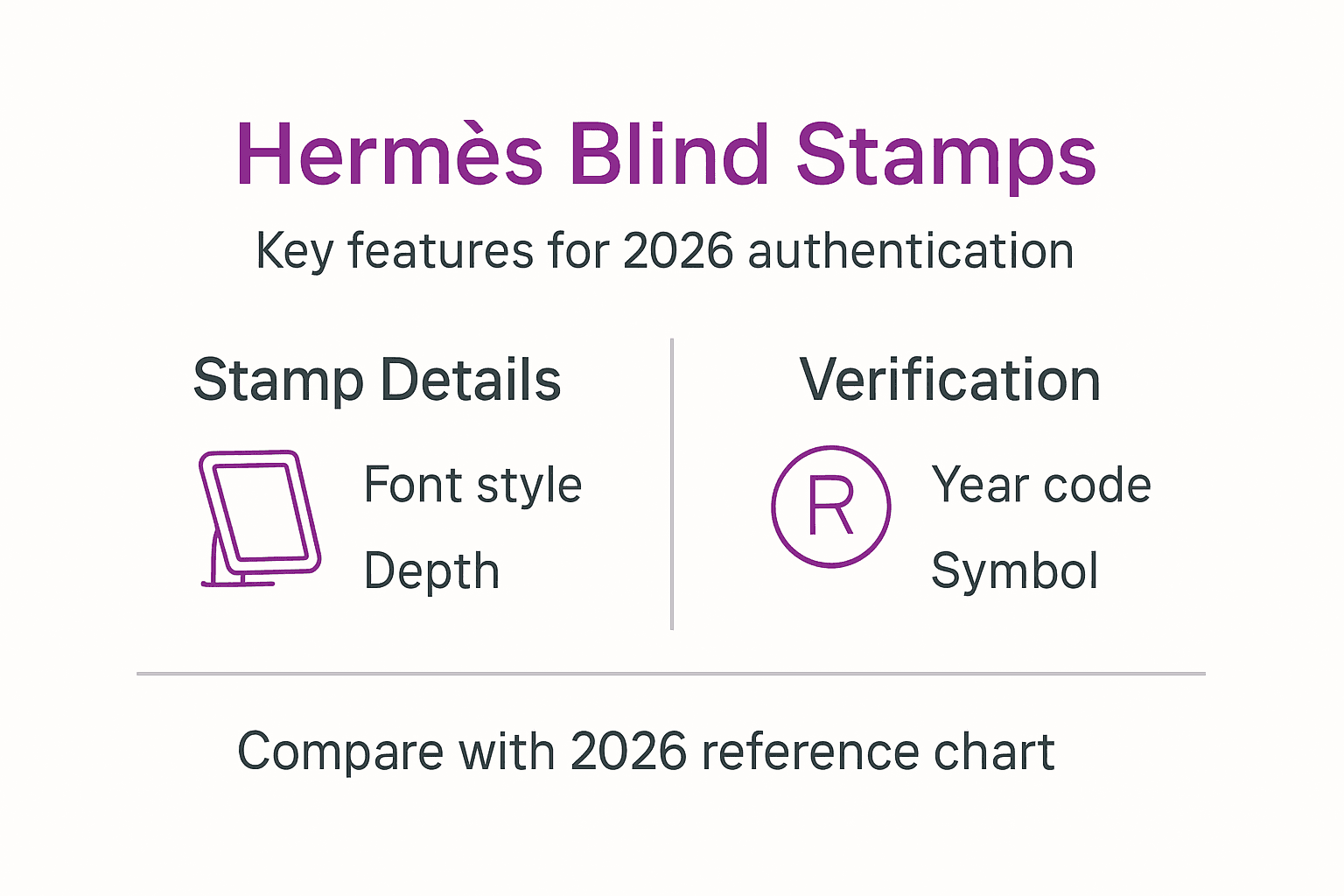 Hermès Blind Stamps

Key features for 2026 authentication

Stamp Details

Font style

Depth

Verification

R

Year code

Symbol

Compare with 2026 reference chart