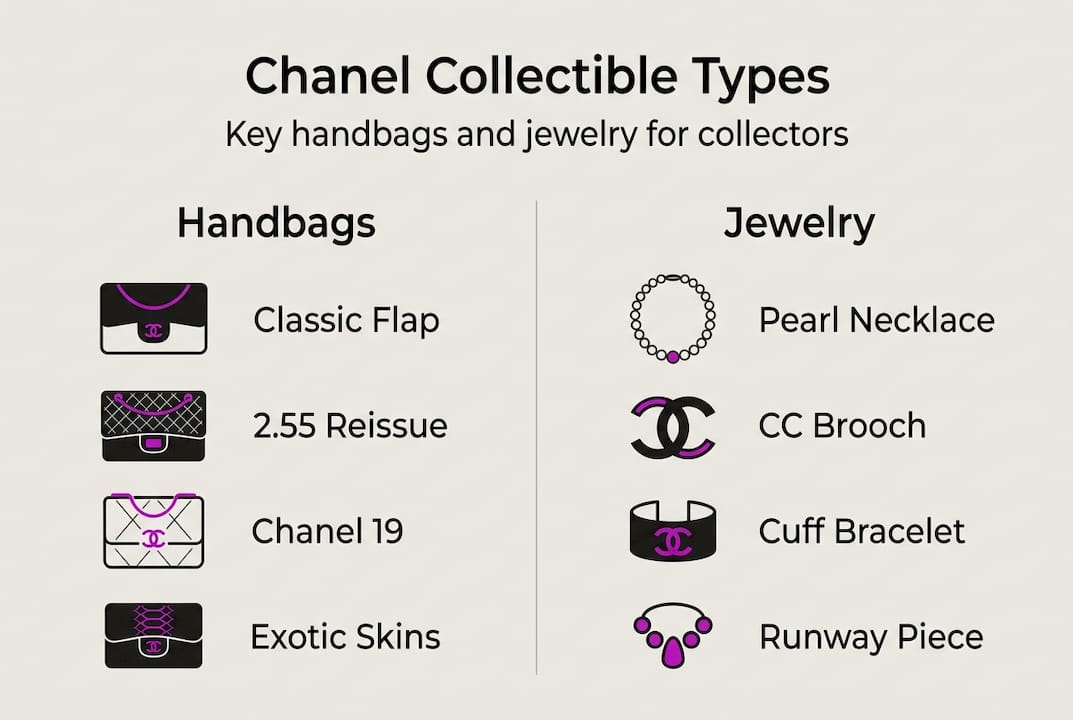 Chanel Collectible Types
Key handbags and jewelry for collectors

Handbags

Classic Flap

2.55 Reissue

Chanel 19

Exotic Skins

Jewelry

Pearl Necklace

CC Brooch

Cuff Bracelet

Runway Piece