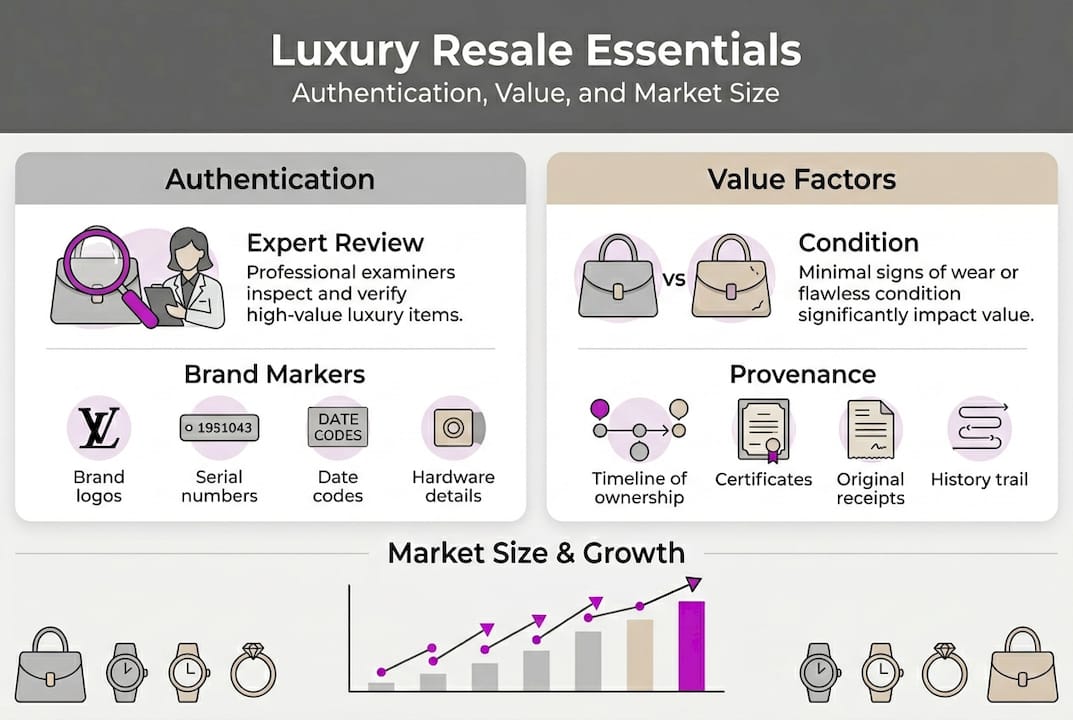 Luxury Resale Essentials
Authentication, Value, and Market Size

Authentication

Expert Review
Professional examiners inspect and verify high-value luxury items.

Brand Markers

LV
Brand logos

1951043
Serial numbers

DATE CODES
Date codes

Hardware details

Value Factors

vs

Condition
Minimal signs of wear or flawless condition significantly impact value.

Provenance

Timeline of ownership

Certificates

Original receipts

History trail

Market Size & Growth