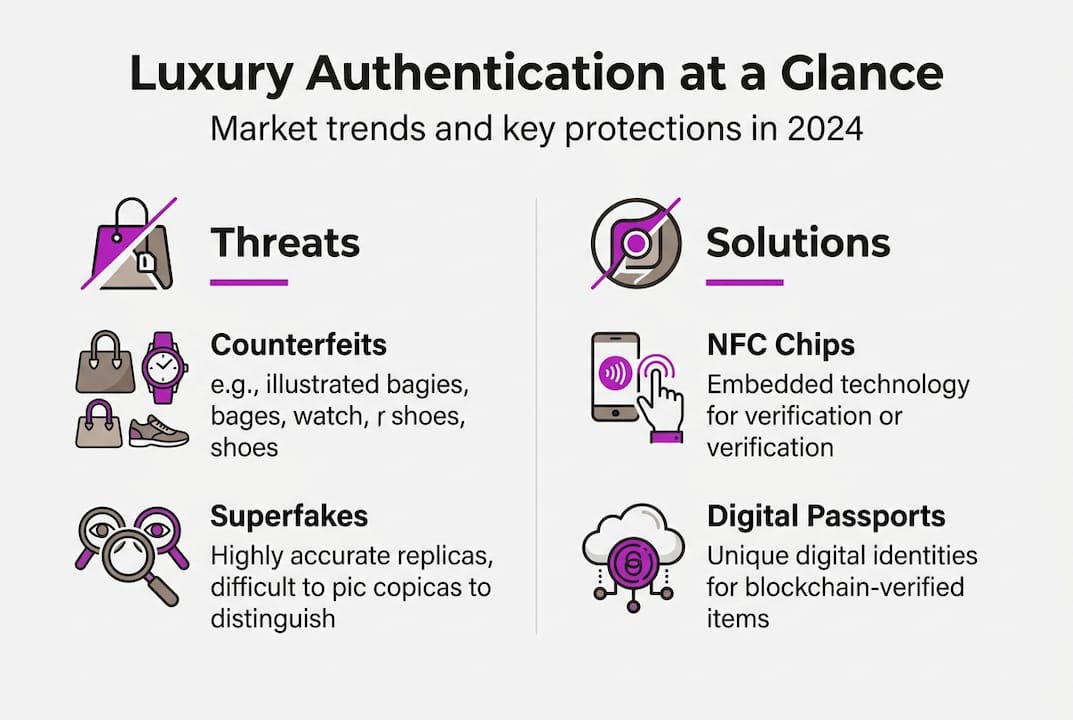 Luxury Authentication at a Glance

Market trends and key protections in 2024

Threats

Counterfeits

e.g., illustrated bagies, bages, watch, r shoes, shoes

Superfakes

Highly accurate replicas, difficult to pic copicas to distinguish

Solutions

NFC Chips

Embedded technology for verification or verification

Digital Passports

Unique digital identities for blockchain-verified items