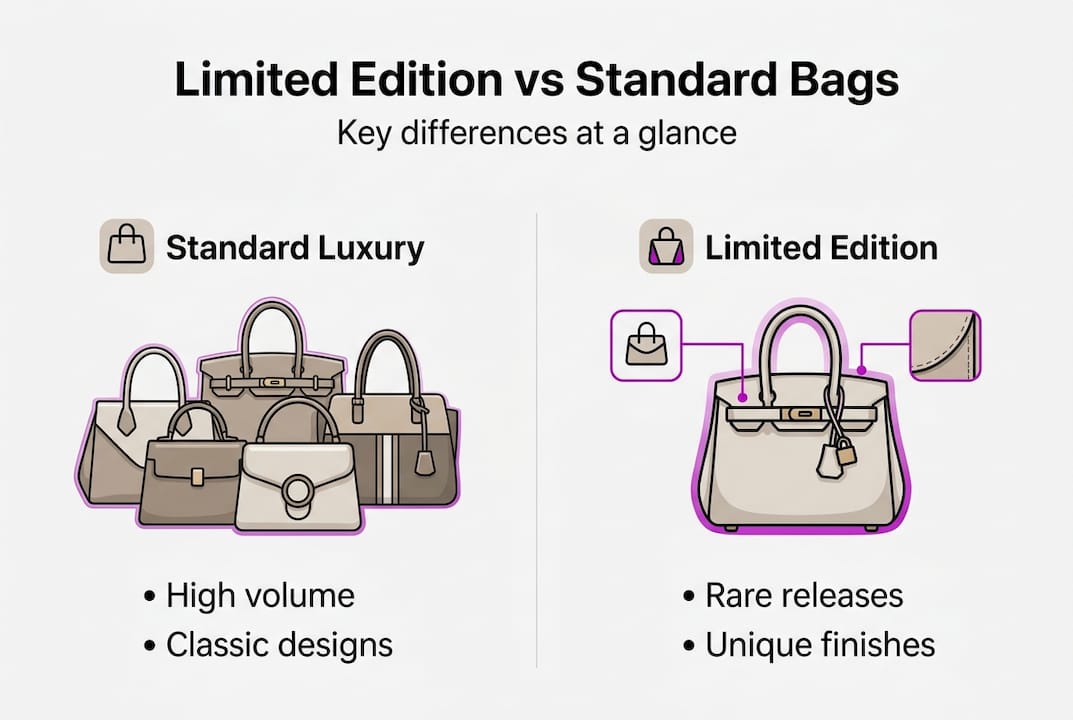 Limited Edition vs Standard Bags

Key differences at a glance

Standard Luxury

• High volume
• Classic designs

Limited Edition

• Rare releases
• Unique finishes