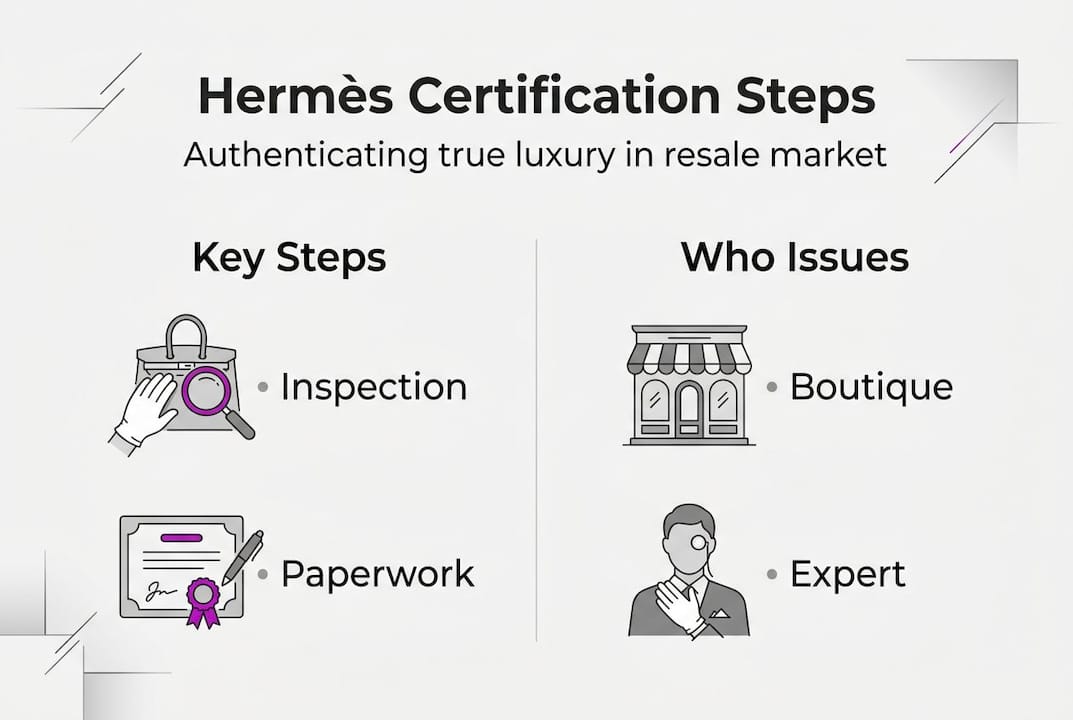 Hermès Certification Steps
Authenticating true luxury in resale market

Key Steps

• Inspection

• Paperwork

Who Issues

• Boutique

• Expert