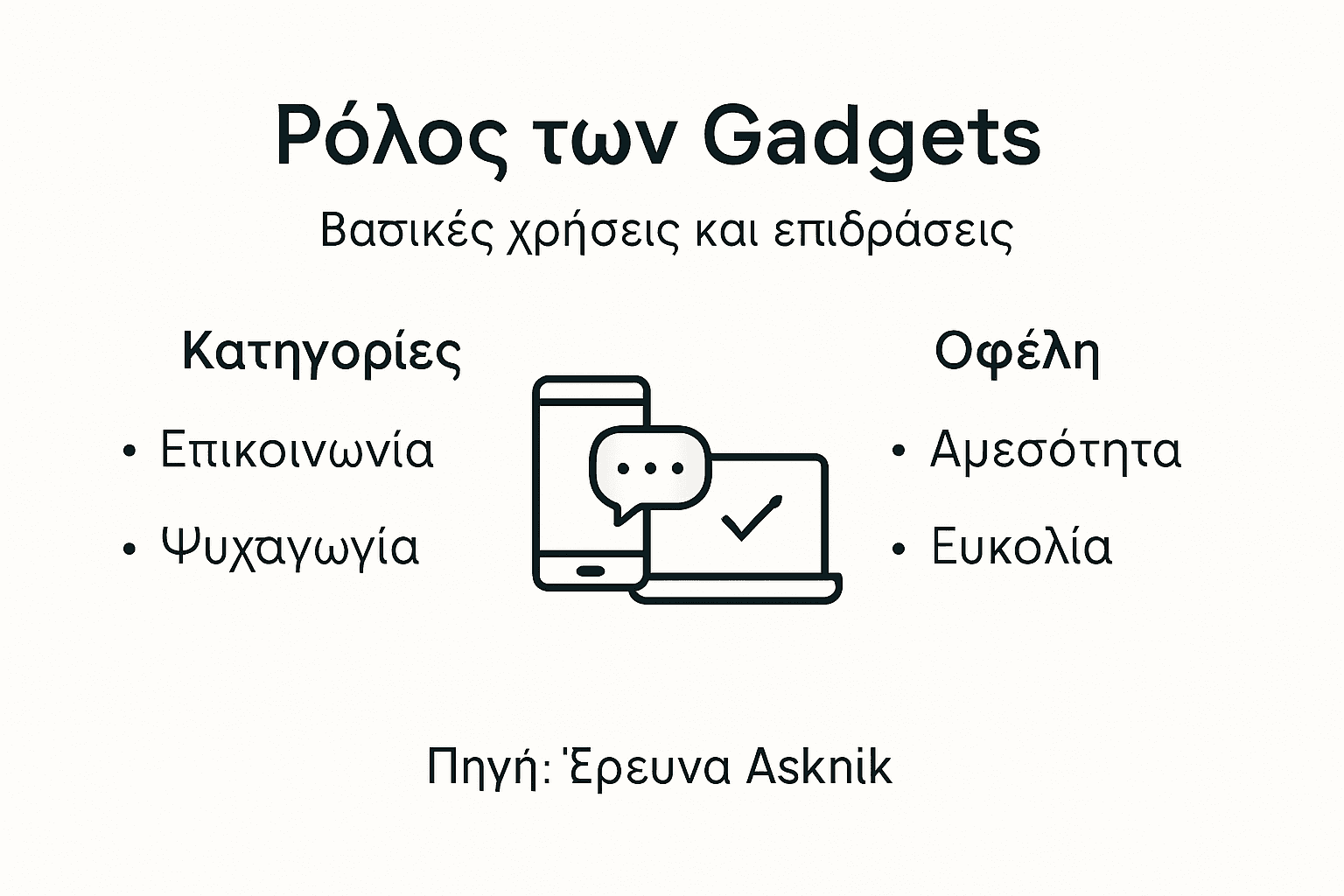 Ρόλος των Gadgets

Βασικές χρήσεις και επιδράσεις

Κατηγορίες

• Επικοινωνία

• Ψυχαγωγία

Οφέλη

• Αμεσότητα

• Ευκολία

Πηγή: Έρευνα Asknik