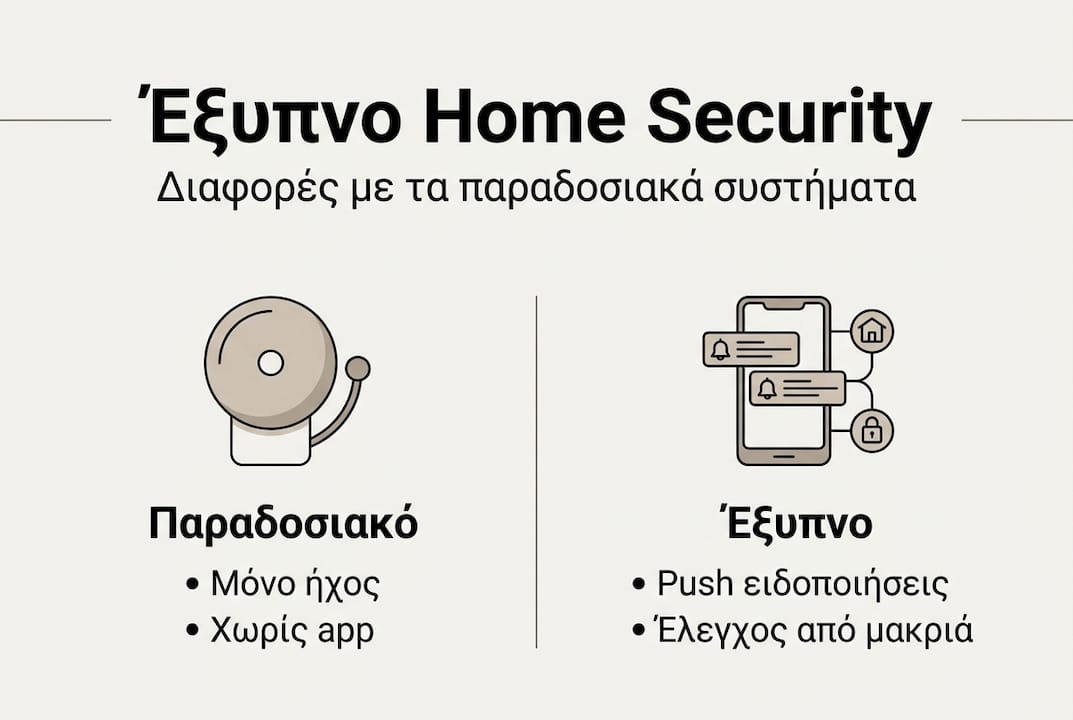 Έξυπνο Home Security

Διαφορές με τα παραδοσιακά συστήματα

Παραδοσιακό

• Μόνο ήχος
• Χωρίς app

Έξυπνο

• Push ειδοποιήσεις
• Έλεγχος από μακριά