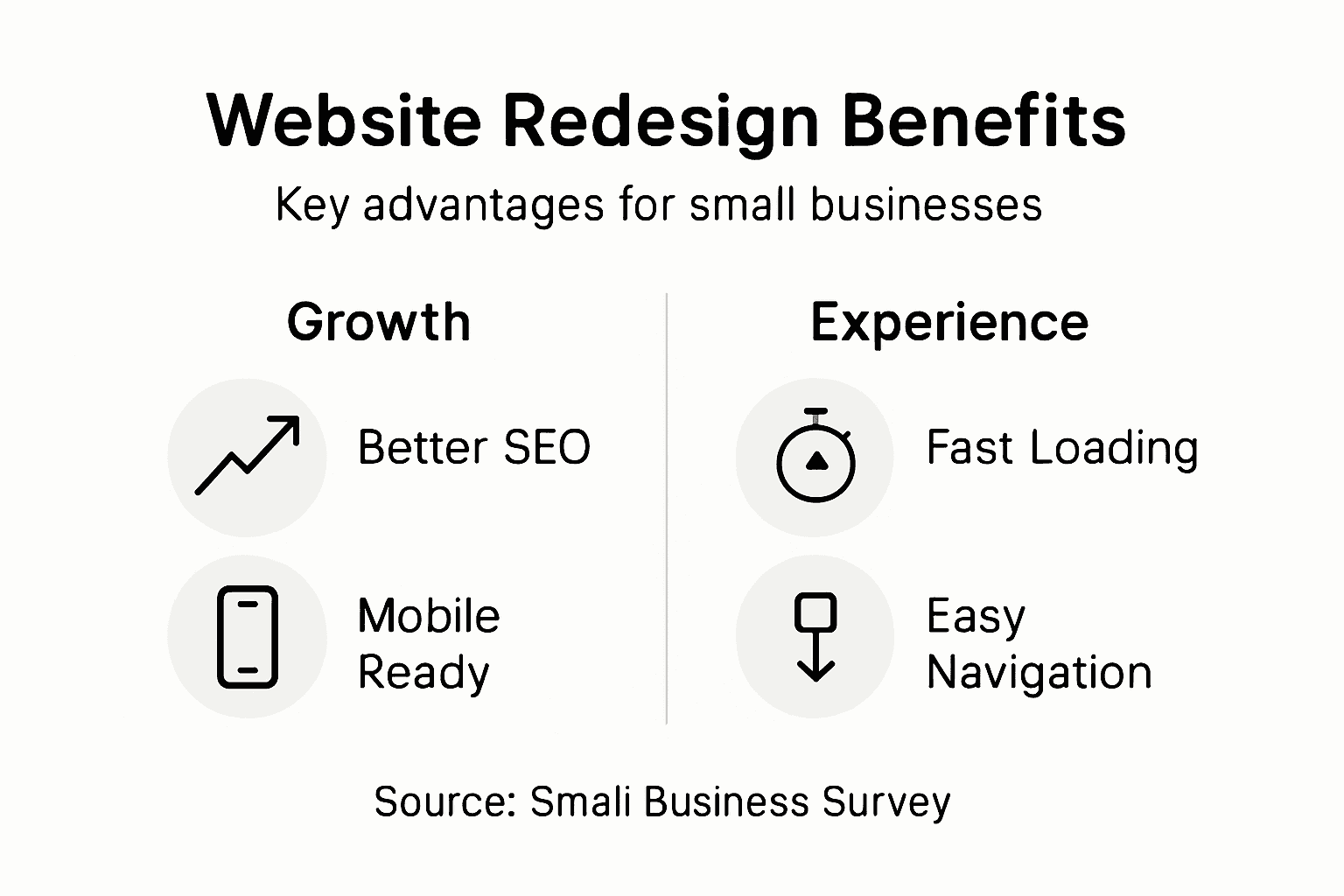 Website Redesign Benefits

Key advantages for small businesses

Growth

Better SEO

Mobile Ready

Experience

Fast Loading

Easy Navigation

Source: Smali Business Survey