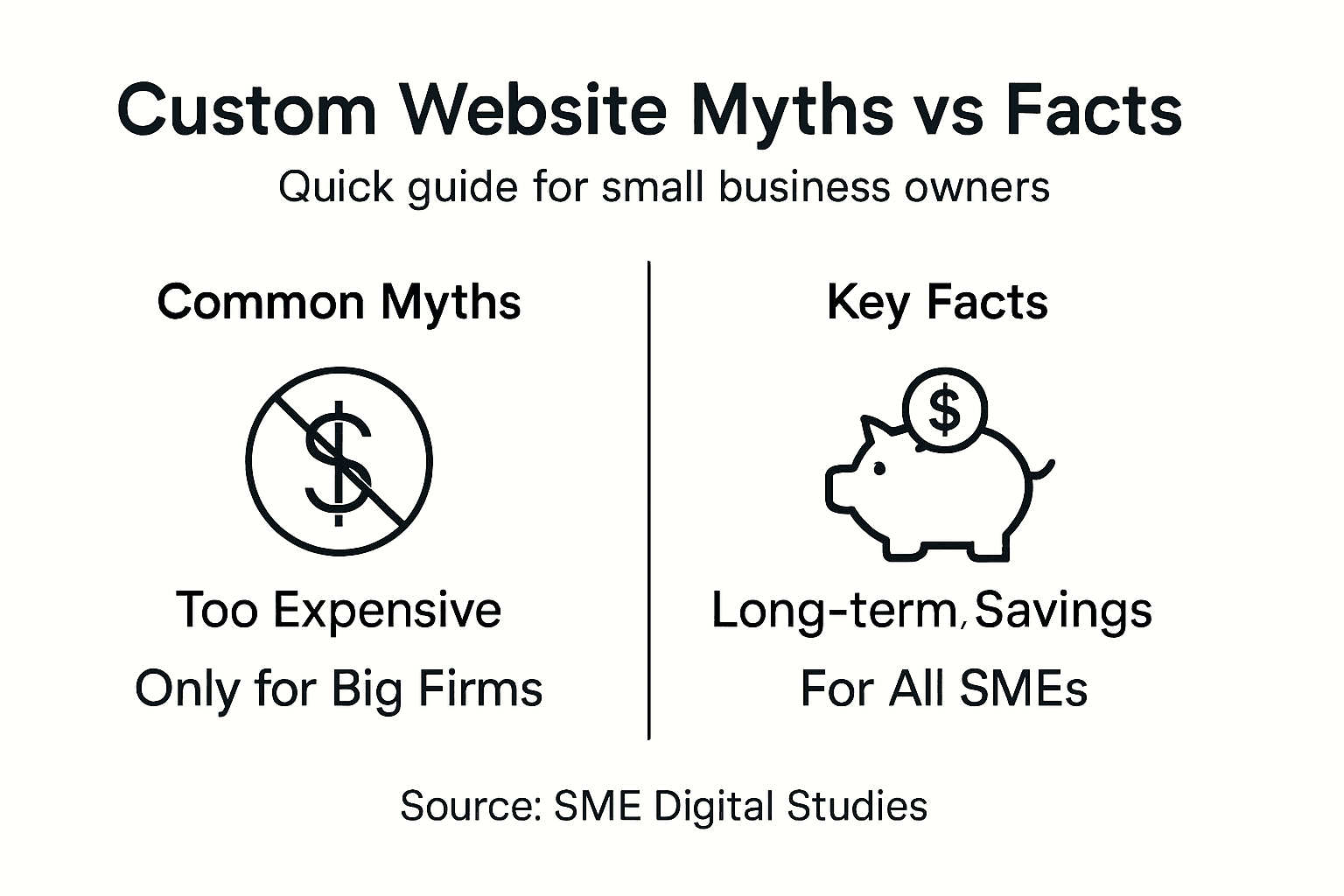 Custom Website Myths vs Facts

Quick guide for small business owners

Common Myths

$

Too Expensive

Only for Big Firms

Key Facts

$

Long-term, Savings

For All SMEs

Source: SME Digital Studies