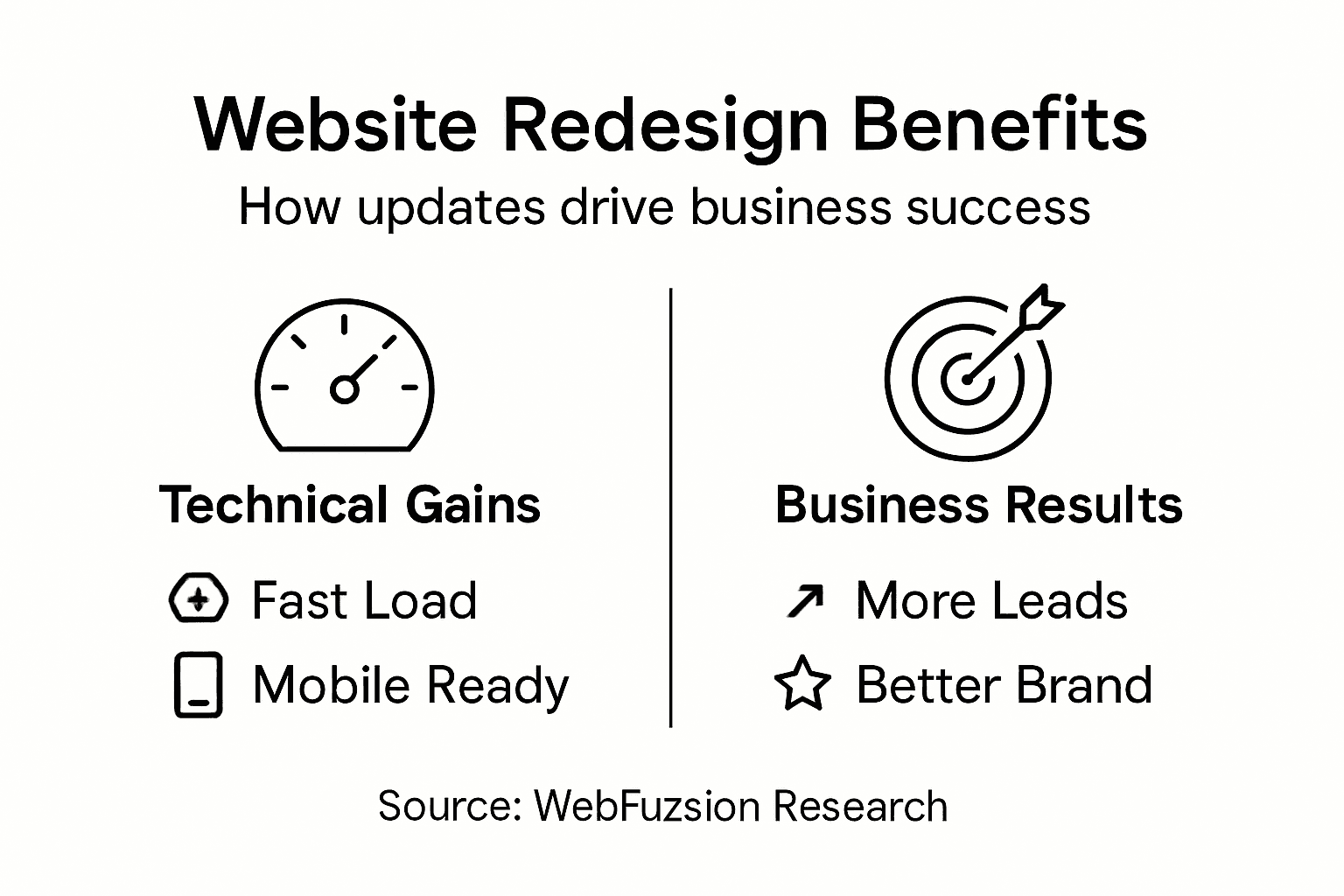 Website Redesign Benefits

How updates drive business success

Technical Gains

Fast Load

Mobile Ready

Business Results

More Leads

Better Brand

Source: WebFuzsion Research