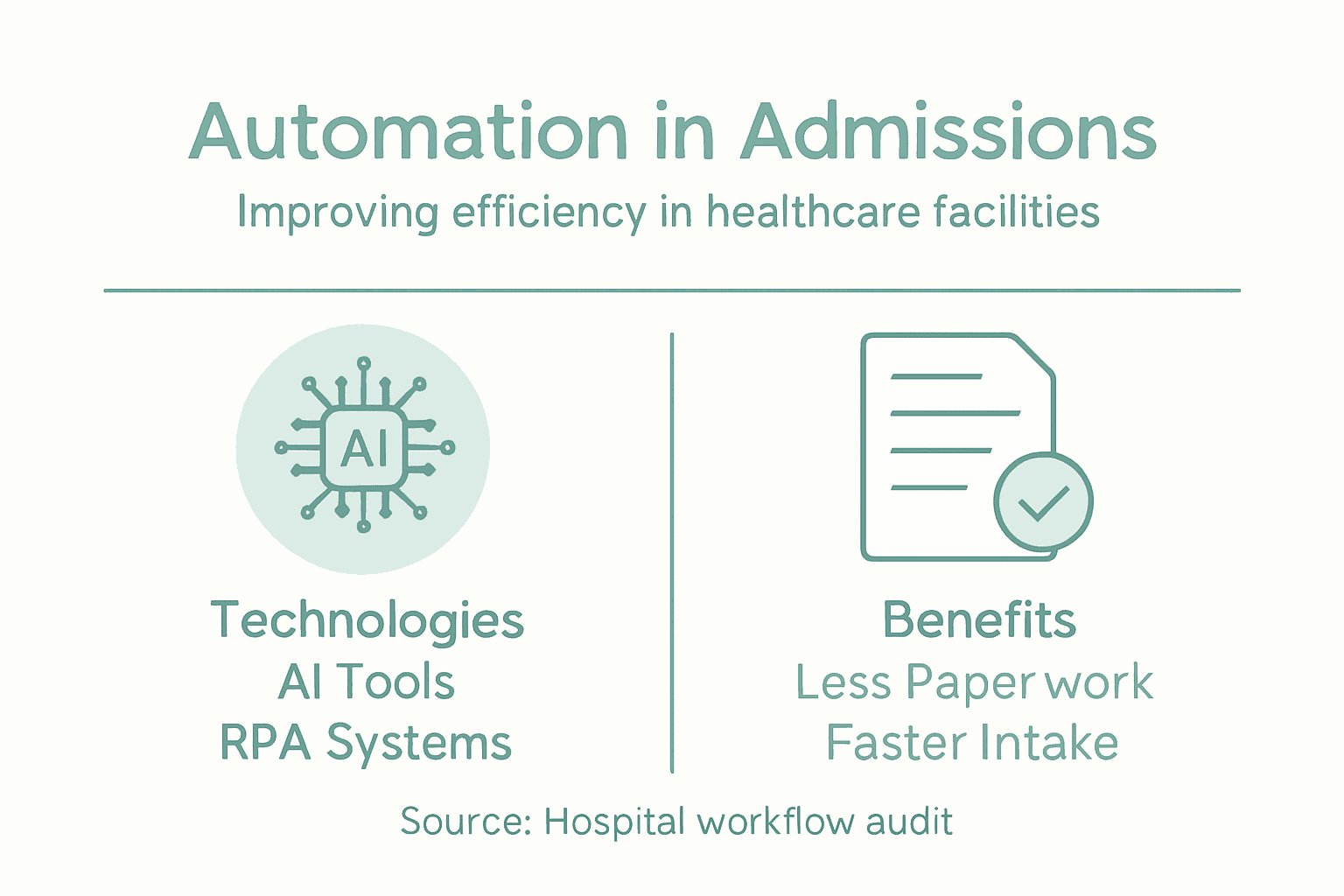 Automation in Admissions
Improving efficiency in healthcare facilities

AI

Technologies
AI Tools
RPA Systems

Benefits
Less Paper work
Faster Intake

Source: Hospital workflow audit