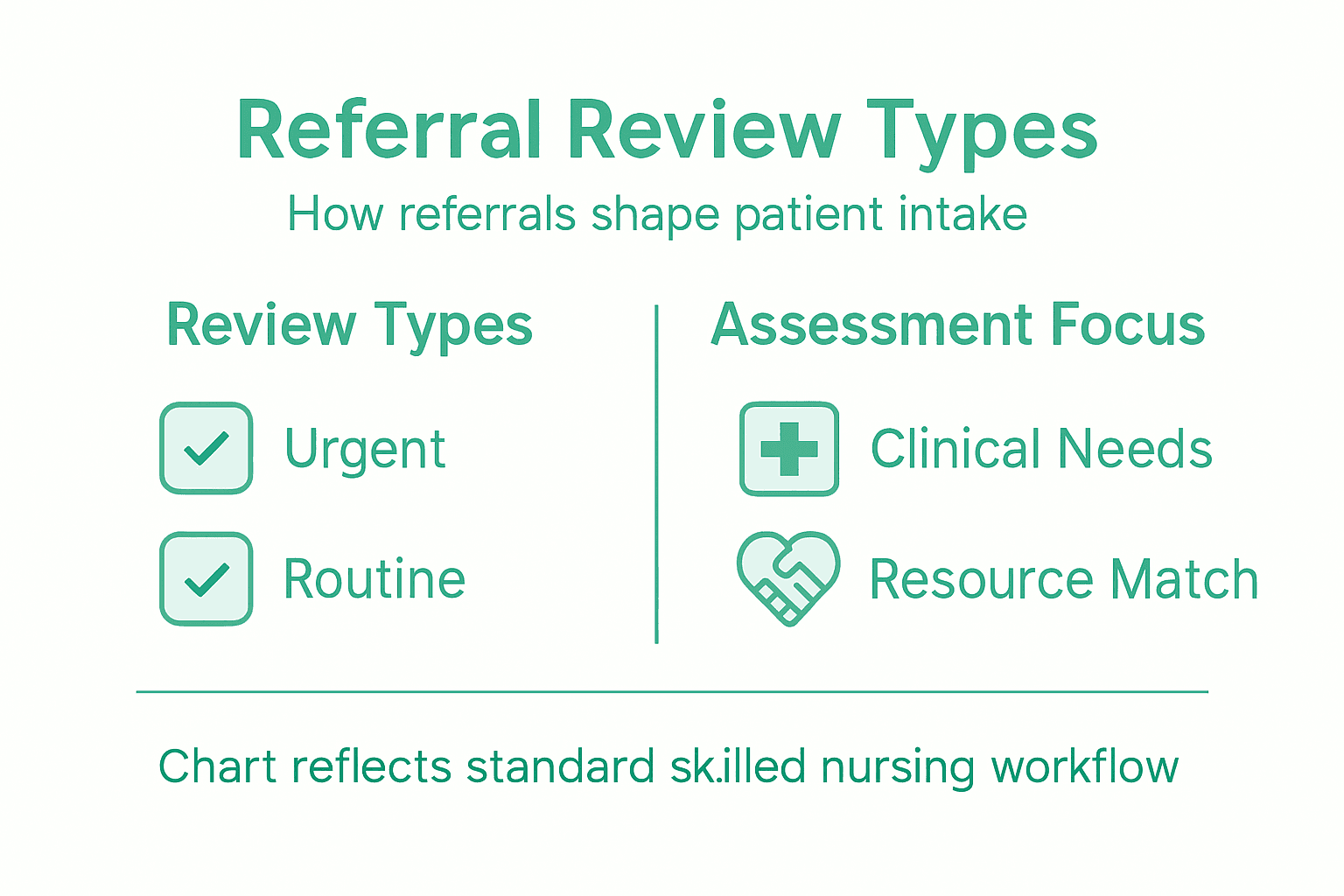 Referral Review Types

How referrals shape patient intake

Review Types

Urgent

Routine

Assessment Focus

Clinical Needs

Resource Match

Chart reflects standard sk.illed nursing workflow