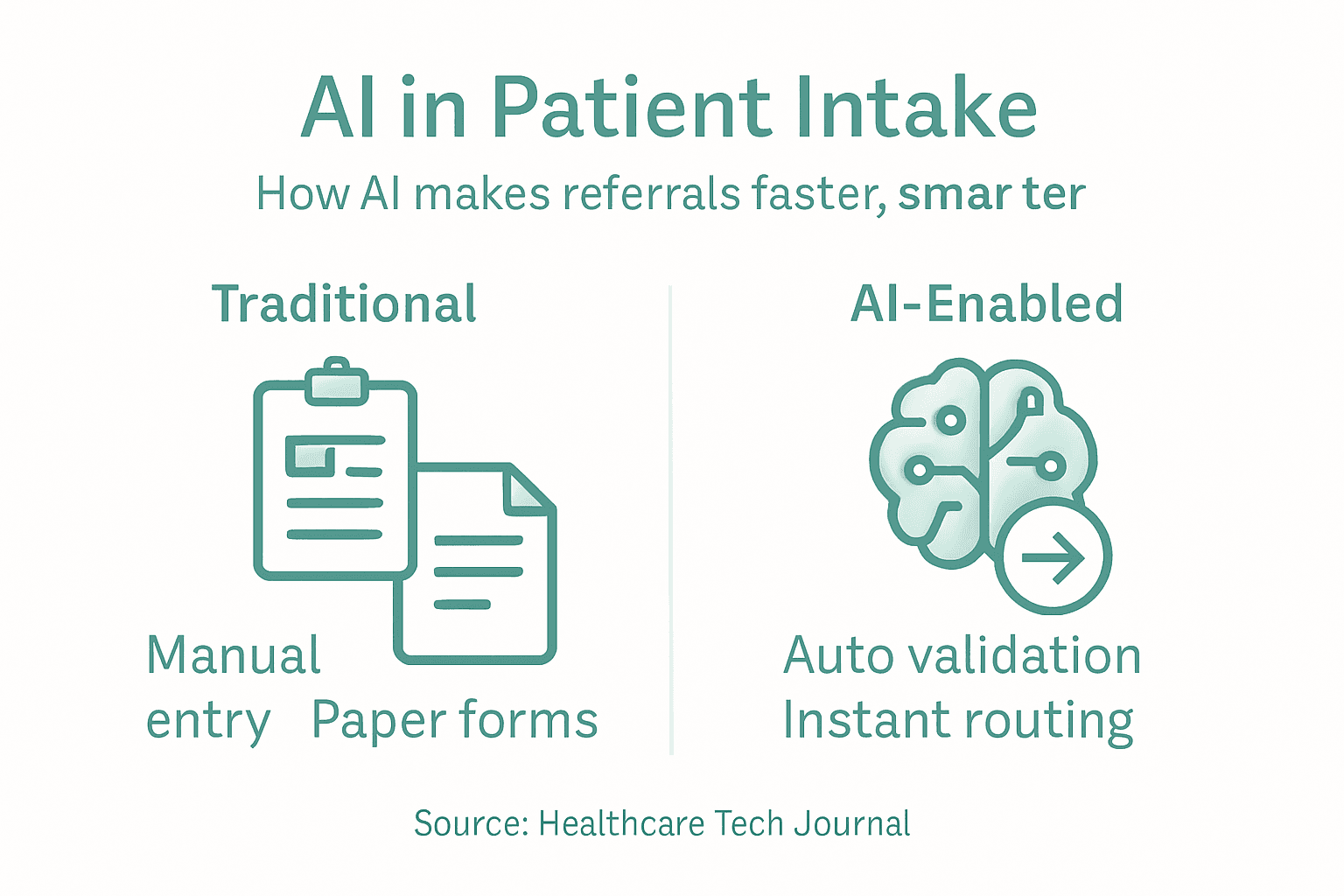 AI in Patient Intake

How AI makes referrals faster, smar ter

Traditional

Manual entry

Paper forms

AI-Enabled

Auto validation

Instant routing

Source: Healthcare Tech Journal