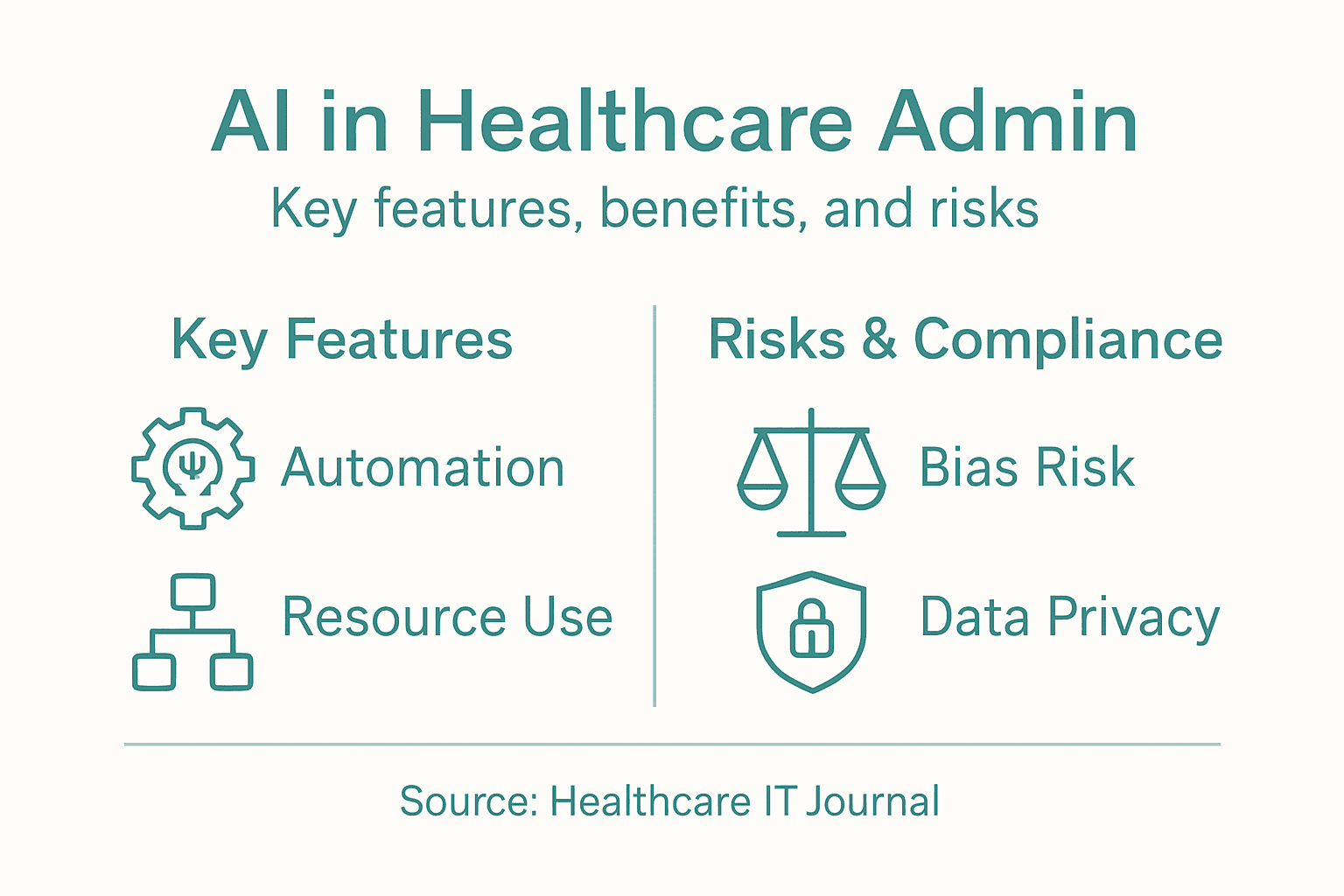 AI in Healthcare Admin

Key features, benefits, and risks

Key Features

Automation

Resource Use

Risks & Compliance

Bias Risk

Data Privacy

Source: Healthcare IT Journal