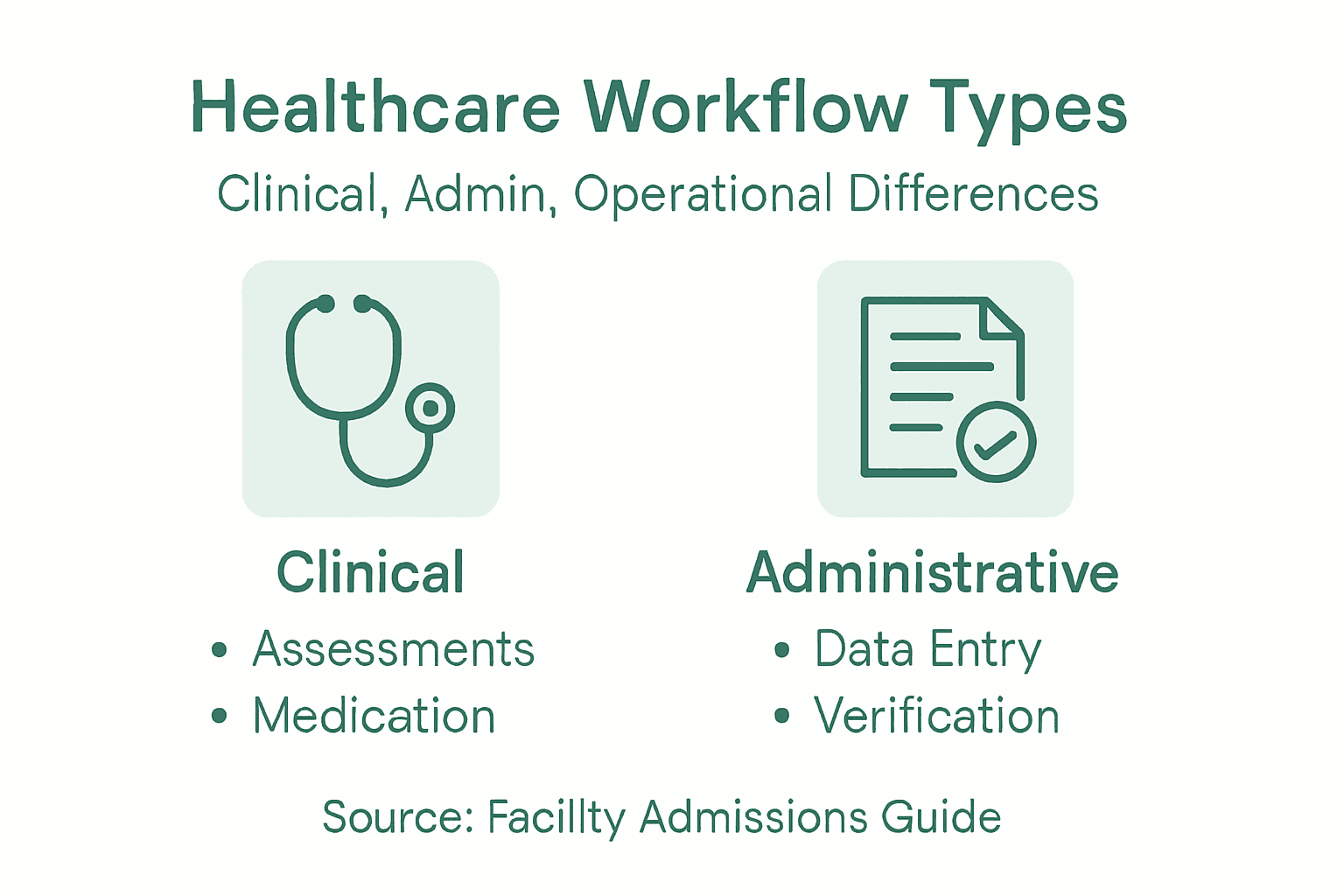 Healthcare Workflow Types

Clinical, Admin, Operational Differences

Clinical
• Assessments
• Medication

Administrative
• Data Entry
• Verification

Source: Facillty Admissions Guide