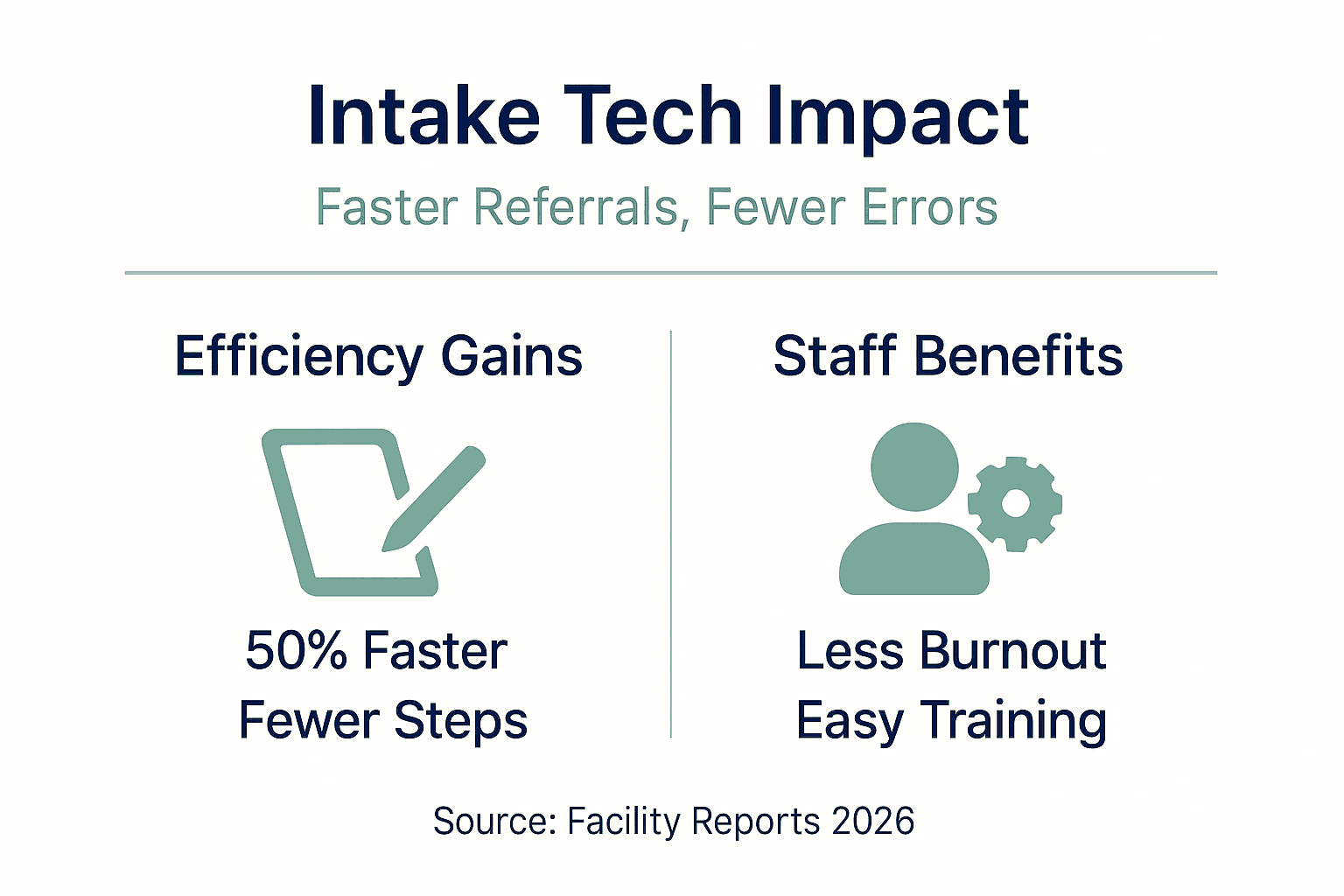 Intake Tech Impact

Faster Referrals, Fewer Errors

Efficiency Gains

50% Faster
Fewer Steps

Staff Benefits

Less Burnout
Easy Training

Source: Facility Reports 2026