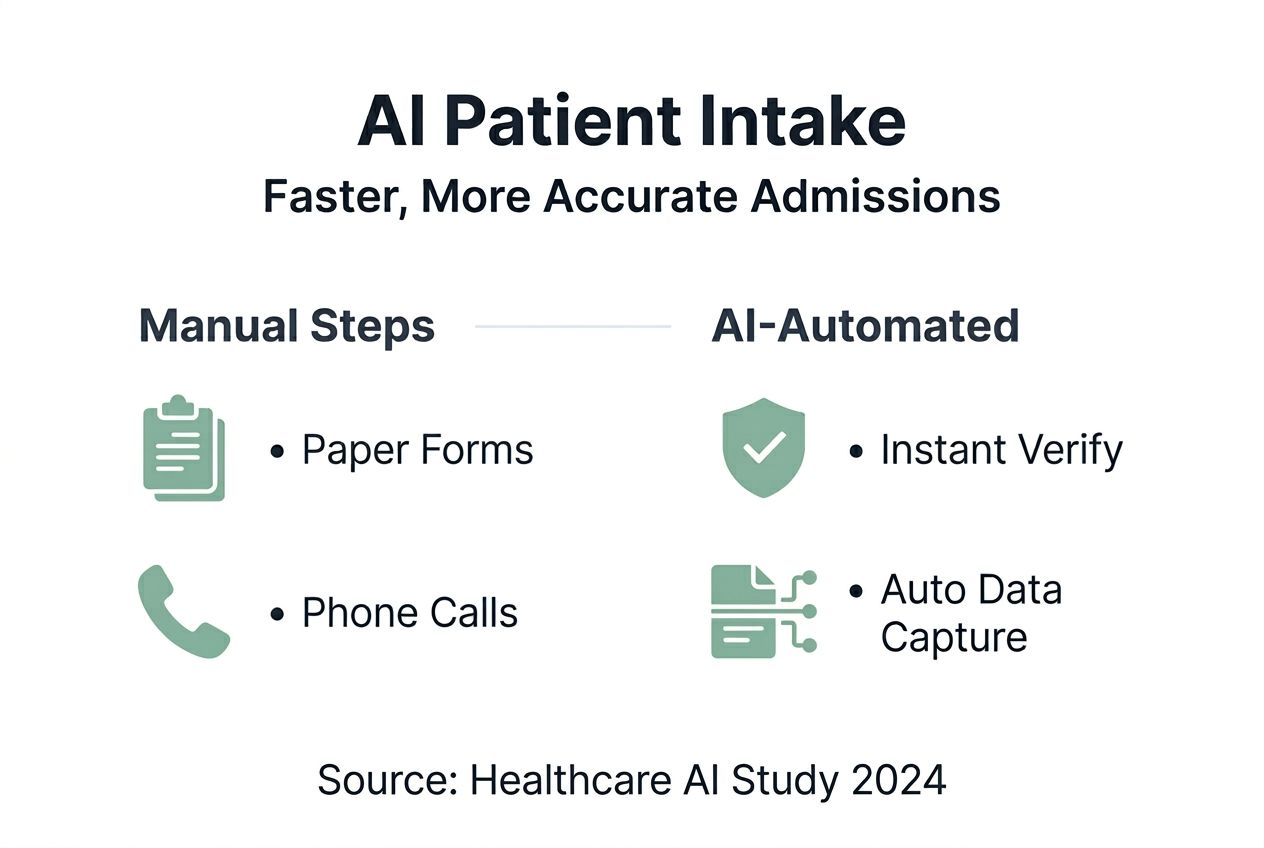 AI Patient Intake

Faster, More Accurate Admissions

Manual Steps

• Paper Forms

• Phone Calls

AI-Automated

• Instant Verify

• Auto Data Capture

Source: Healthcare AI Study 2024