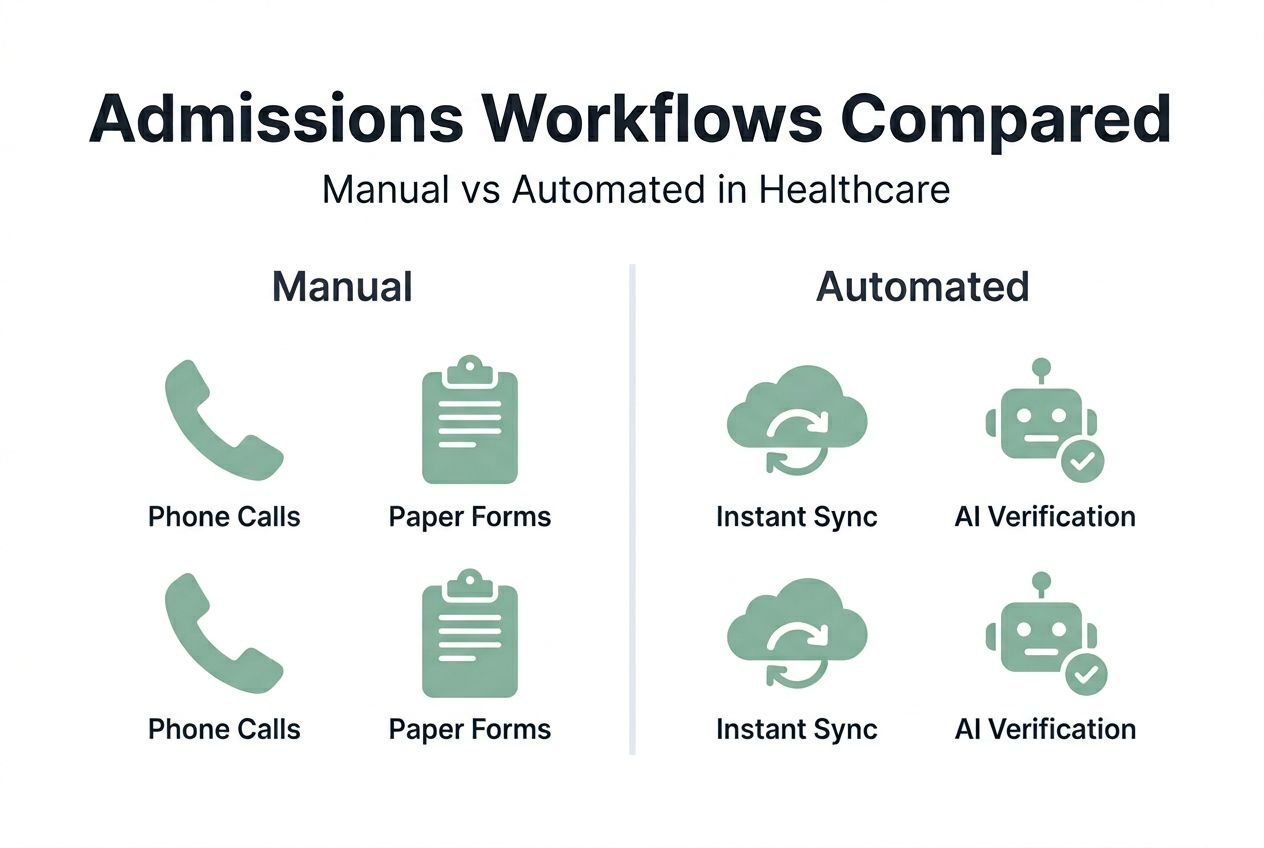 Admissions Workflows Compared

Manual vs Automated in Healthcare

Manual

Phone Calls

Paper Forms

Phone Calls

Paper Forms

Automated

Instant Sync

AI Verification

Instant Sync

AI Verification