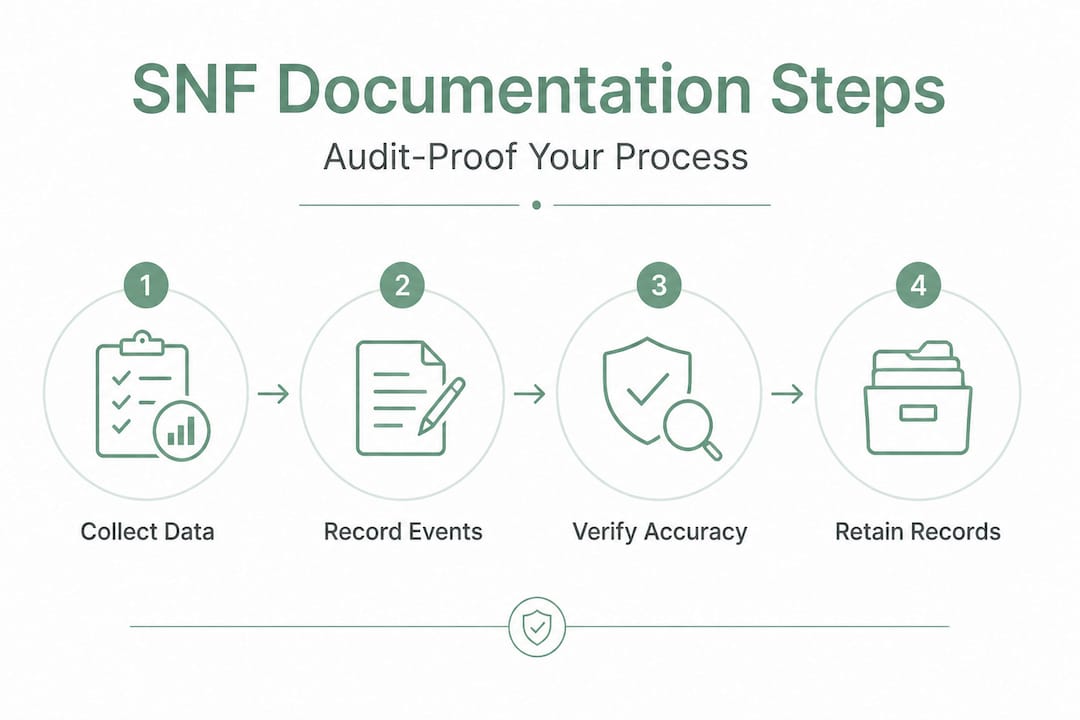 SNF Documentation Steps

Audit-Proof Your Process

1

Collect Data

2

Record Events

3

Verify Accuracy

4

Retain Records