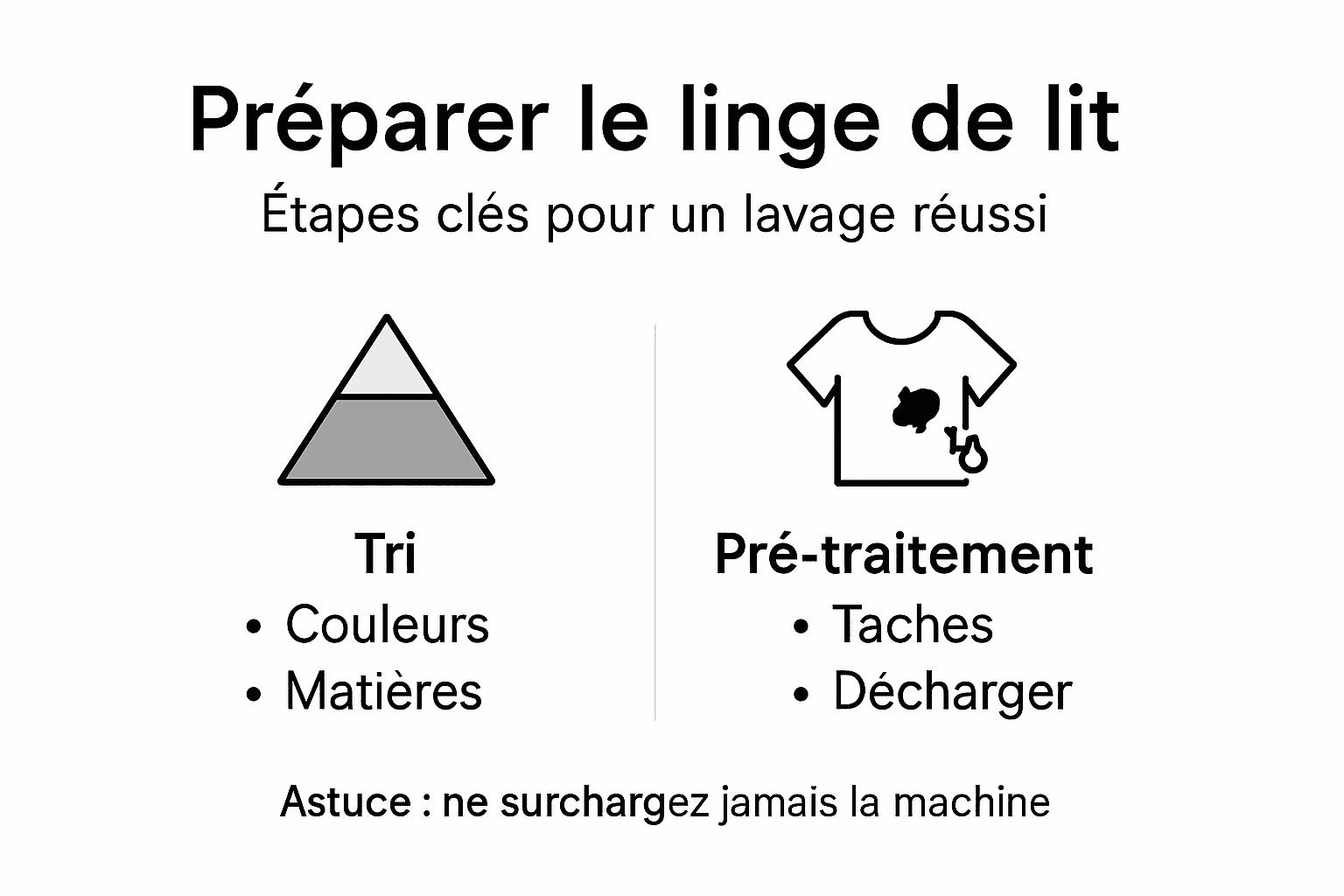 Préparer le linge de lit

Étapes clés pour un lavage réussi

Tri
• Couleurs
• Matières

Pré-traitement
• Taches
• Décharger

Astuce : ne surchargez jamais la machine