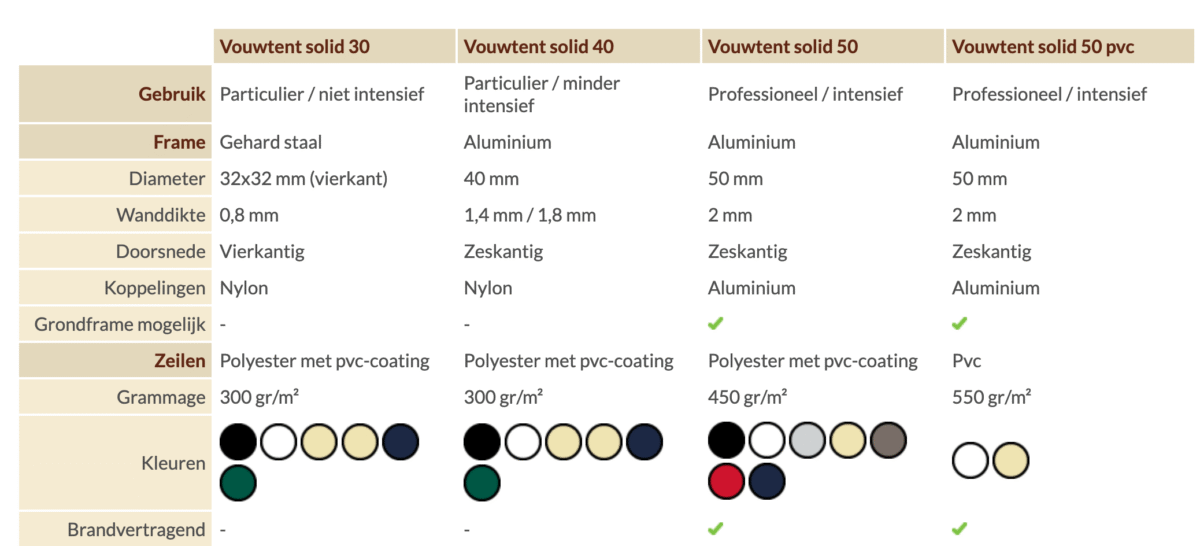 | | Vouwtent solid 30 | Vouwtent solid 40 | Vouwtent solid 50 | Vouwtent solid 50 pvc |
|---|---|---|---|---|
| Gebruik | Particulier / niet intensief | Particulier / minder intensief | Professioneel / intensief | Professioneel / intensief |
| Frame | Gehard staal | Aluminium | Aluminium | Aluminium |
| Diameter | 32x32 mm (vierkant) | 40 mm | 50 mm | 50 mm |
| Wanddikte | 0,8 mm | 1,4 mm / 1,8 mm | 2 mm | 2 mm |
| Doorsnede | Vierkantig | Zeskantig | Zeskantig | Zeskantig |
| Koppelingen | Nylon | Nylon | Aluminium | Aluminium |
| Grondframe mogelijk | - | - | ✔ | ✔ |
| Zeilen | Polyester met pvc-coating | Polyester met pvc-coating | Polyester met pvc-coating | Pvc |
| Grammage | 300 gr/m² | 300 gr/m² | 450 gr/m² | 550 gr/m² |
| Kleuren | | | | |
| Brandvertragend | - | - | ✔ | ✔ |