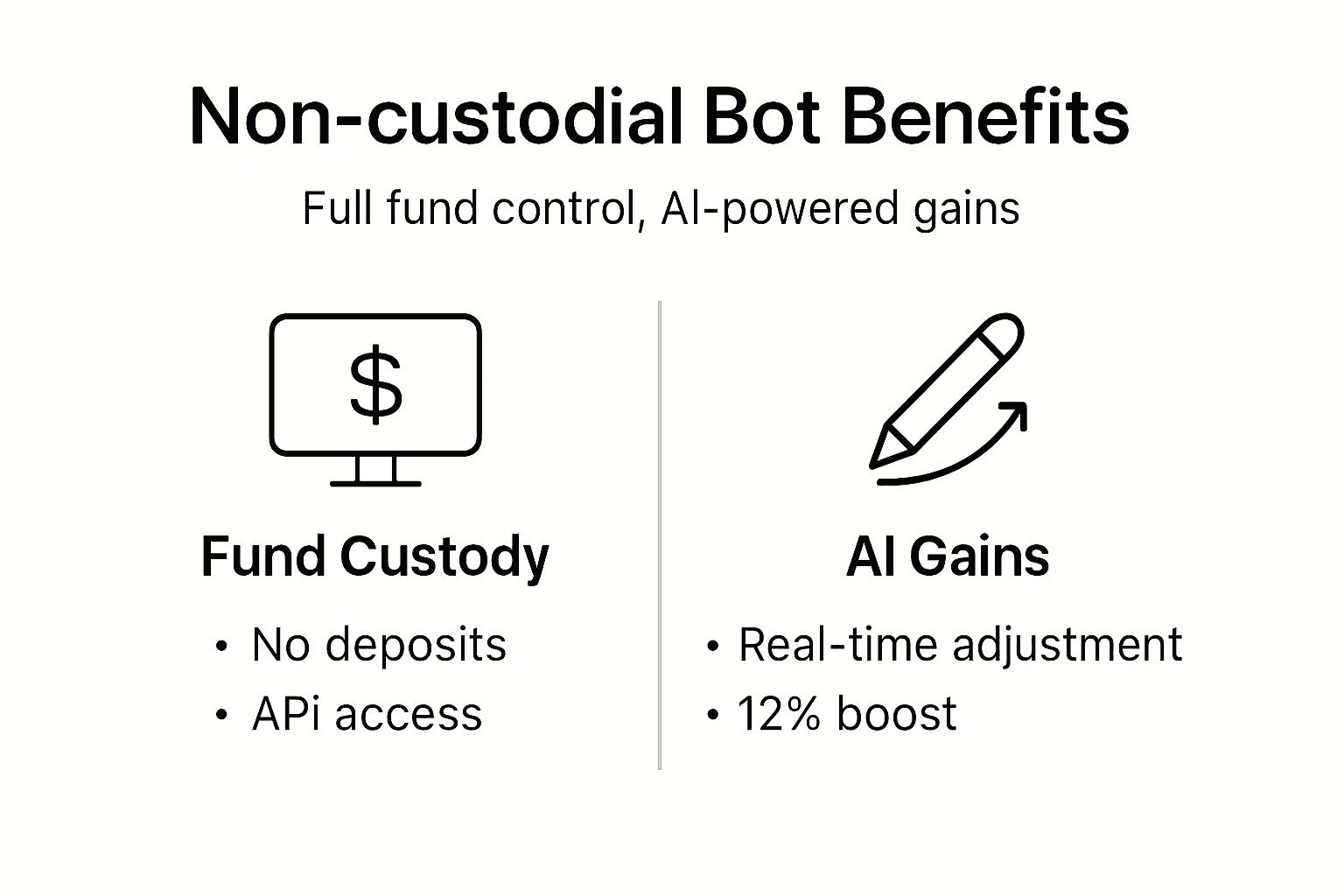 Non-custodial Bot Benefits

Full fund control, AI-powered gains

$

Fund Custody

• No deposits
• APi access

AI Gains

• Real-time adjustment
• 12% boost