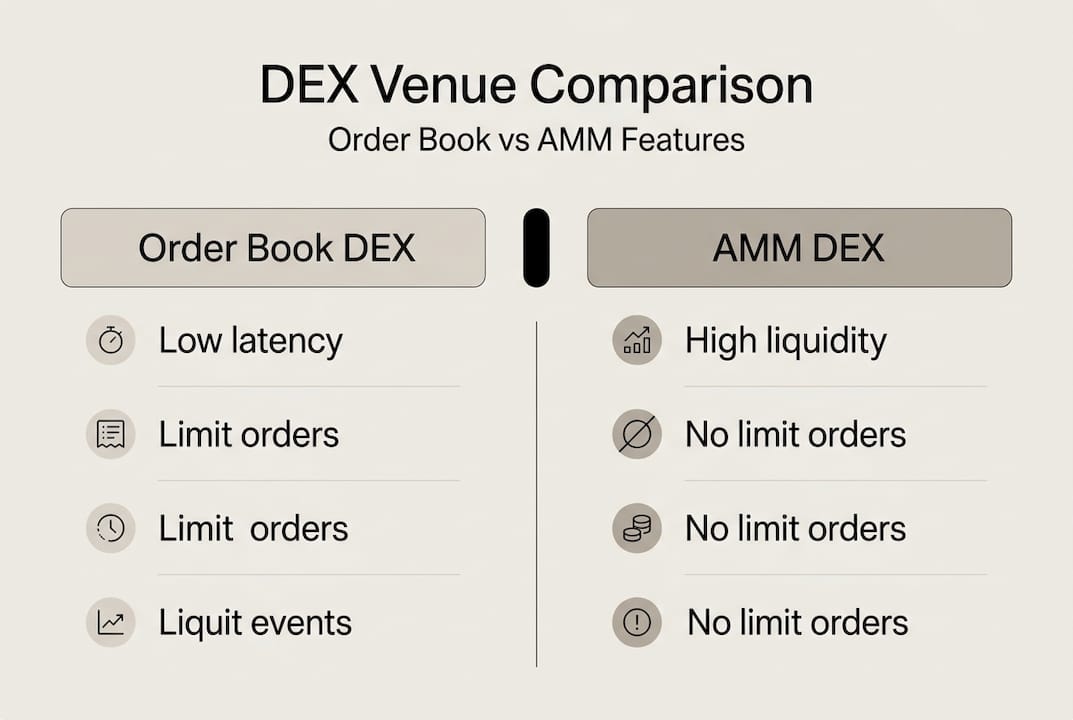 DEX Venue Comparison

Order Book vs AMM Features

Order Book DEX

Low latency

Limit orders

Limit orders

Liquit events

AMM DEX

High liquidity

No limit orders

No limit orders

No limit orders