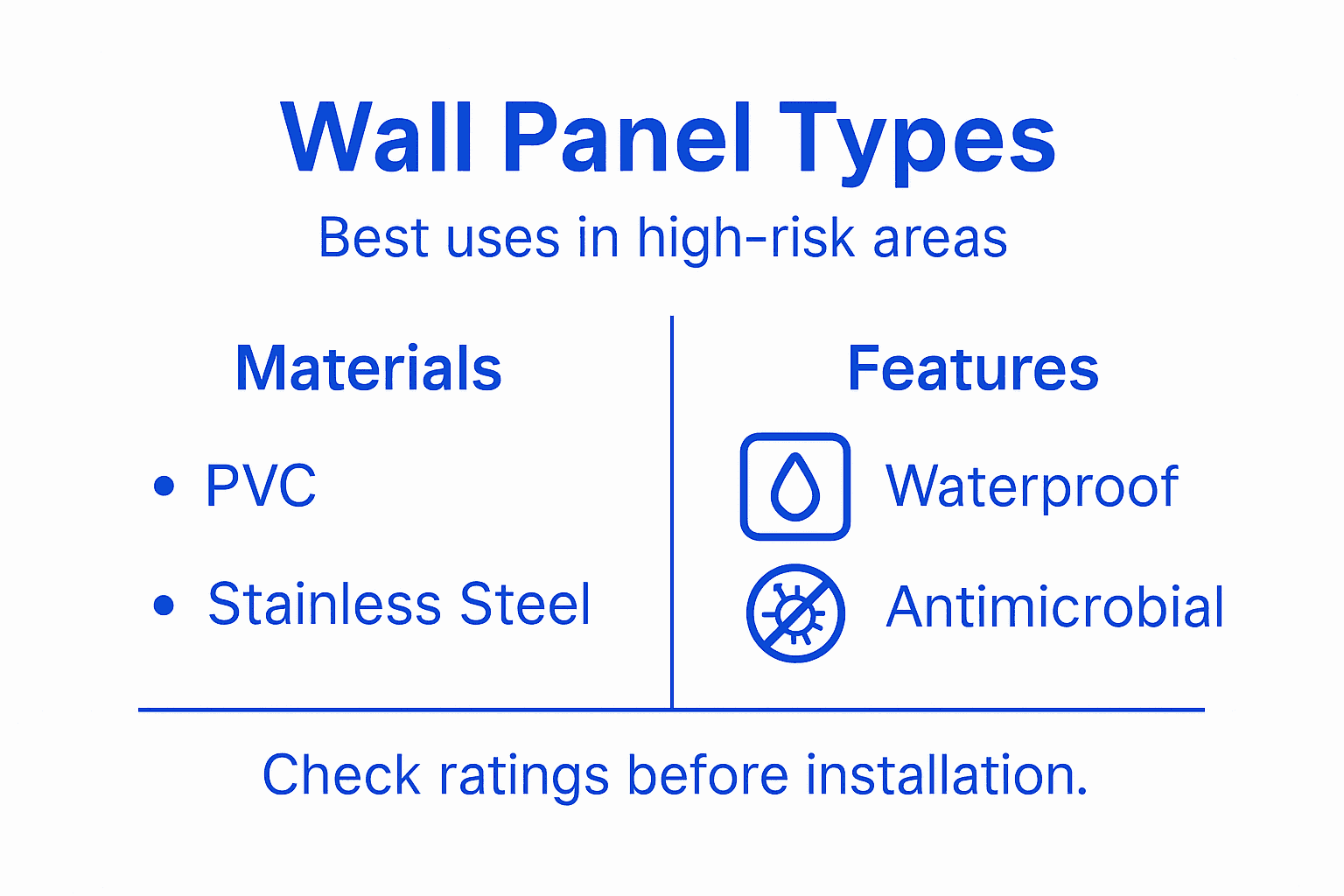 Wall Panel Types

Best uses in high-risk areas

Materials

• PVC

• Stainless Steel

Features

Waterproof

Antimicrobial

Check ratings before installation.