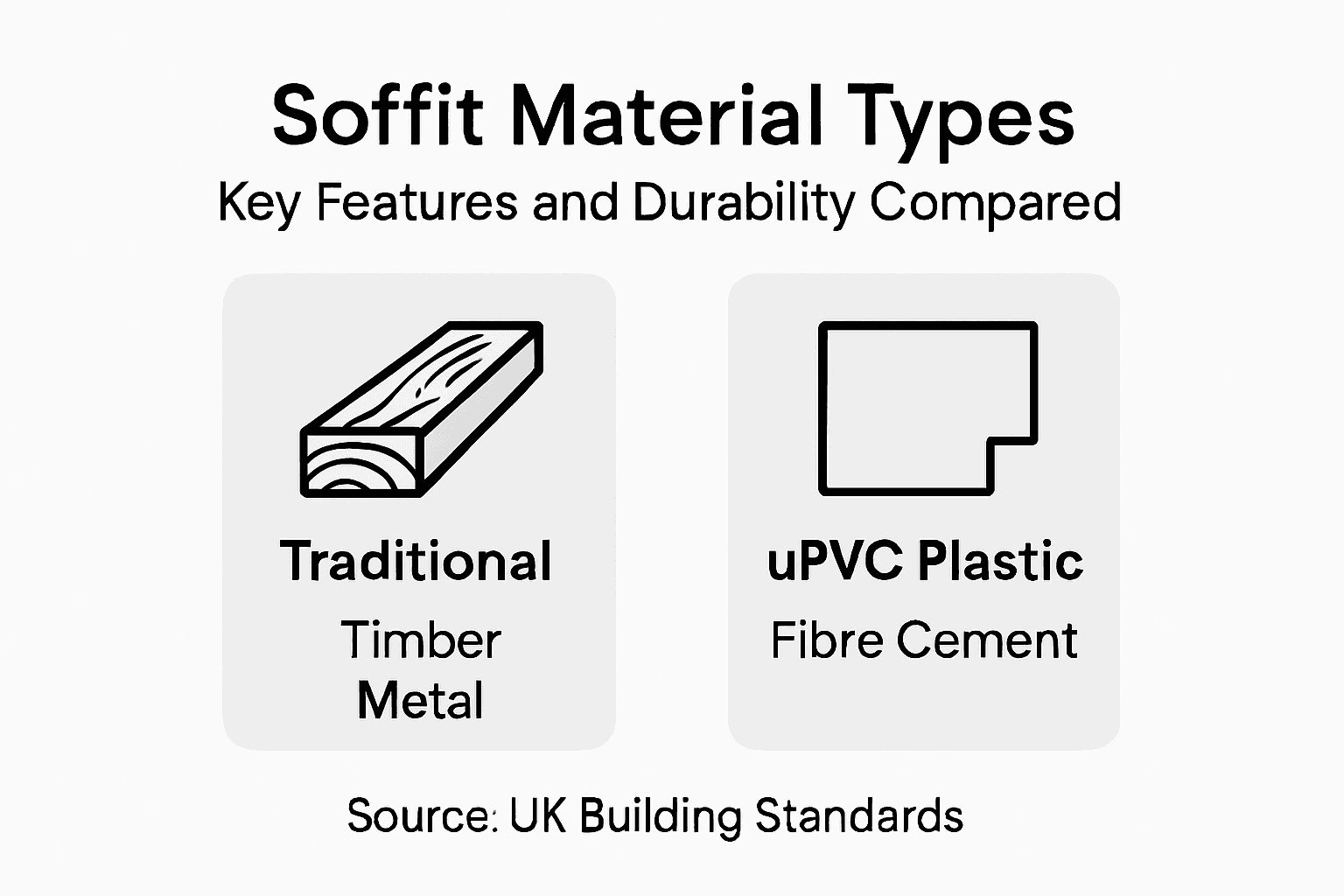 Soffit Material Types

Key Features and Durability Compared

Traditional

Timber
Metal

uPVC Plastic

Fibre Cement

Source: UK Building Standards