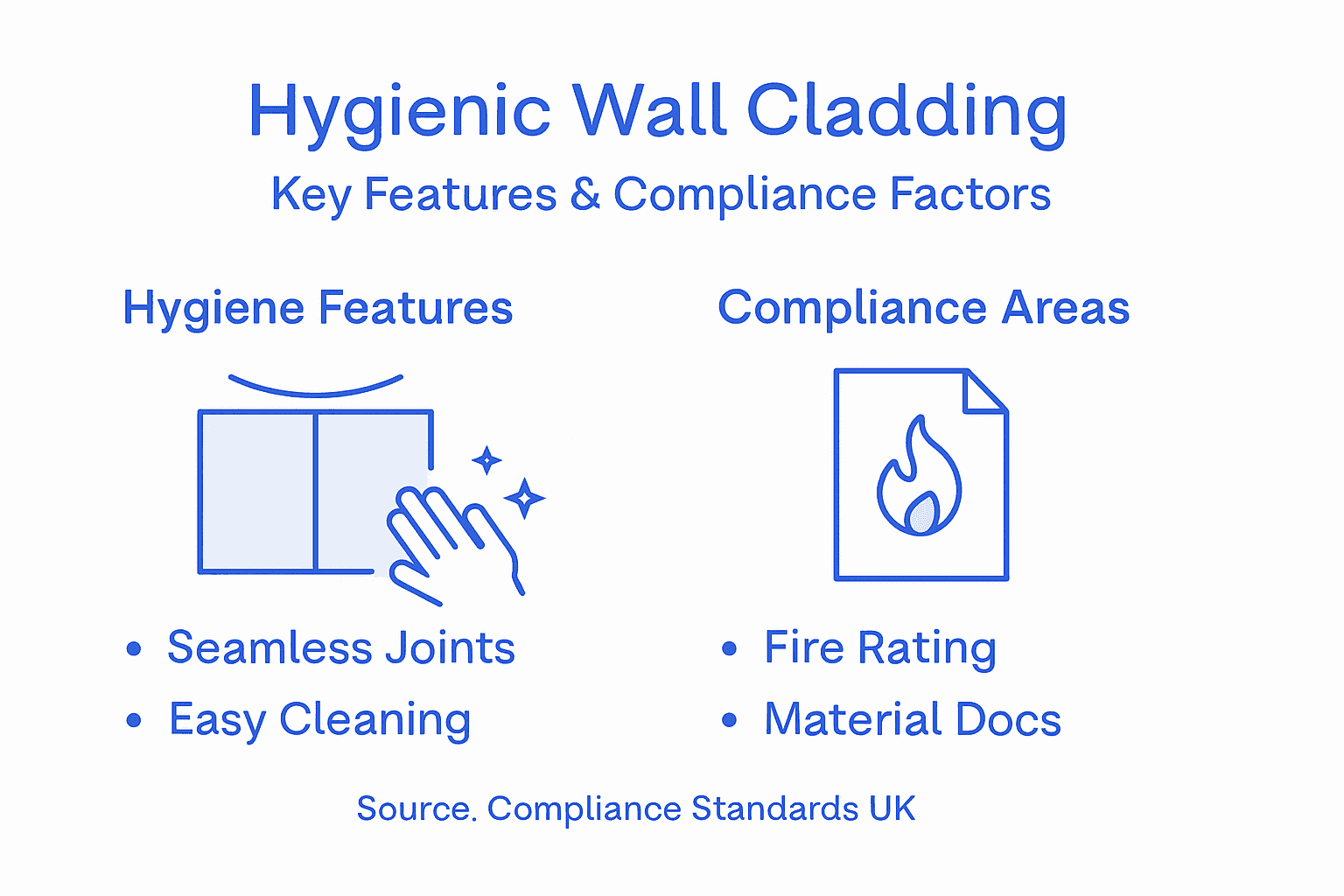 Hygienic Wall Cladding
Key Features & Compliance Factors

Hygiene Features

• Seamless Joints
• Easy Cleaning

Compliance Areas

• Fire Rating
• Material Docs

Source. Compliance Standards UK