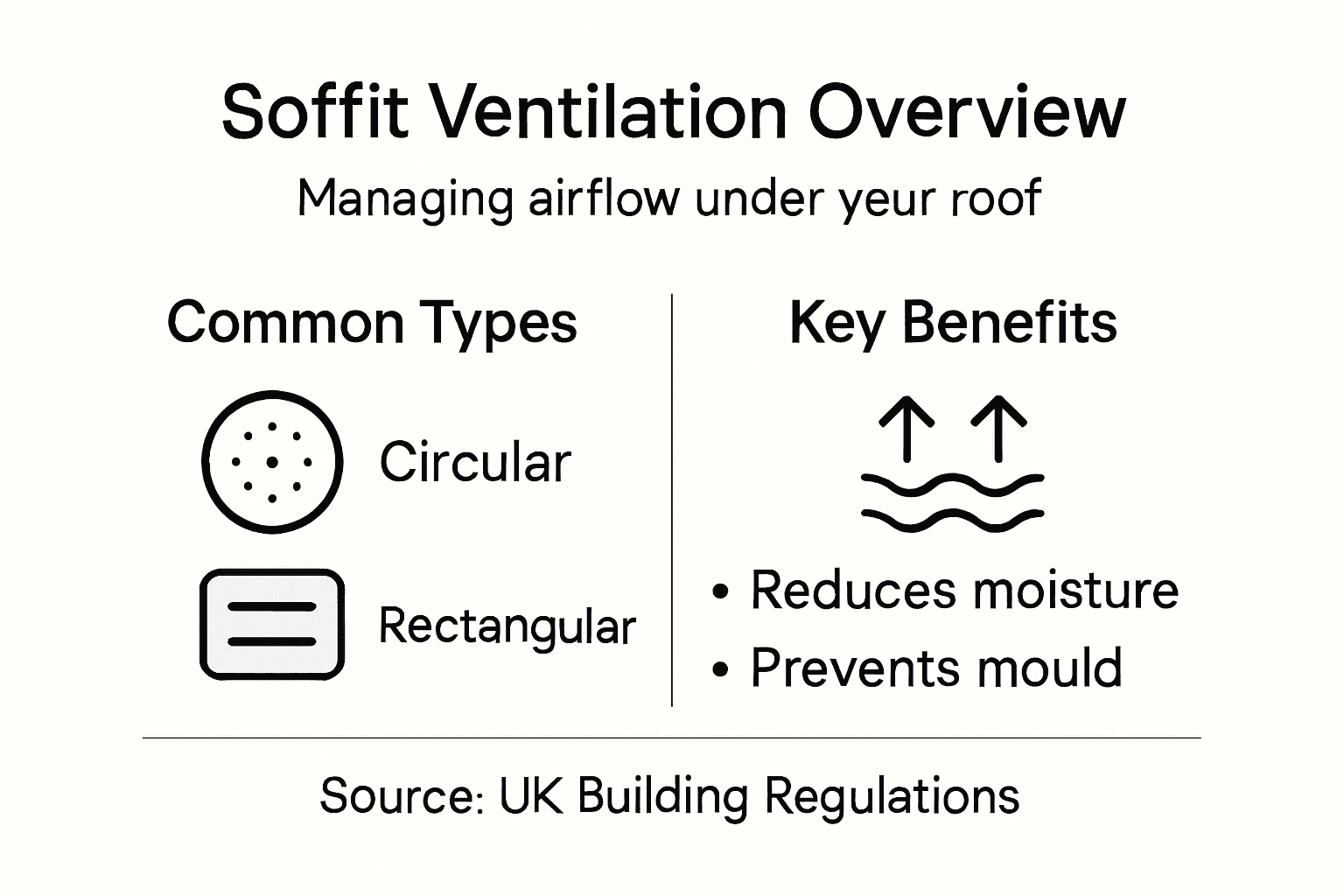 Soffit Ventilation Overview

Managing airflow under yeur roof

Common Types

Circular

Rectangular

Key Benefits

• Reduces moisture
• Prevents mould

Source: UK Building Regulations