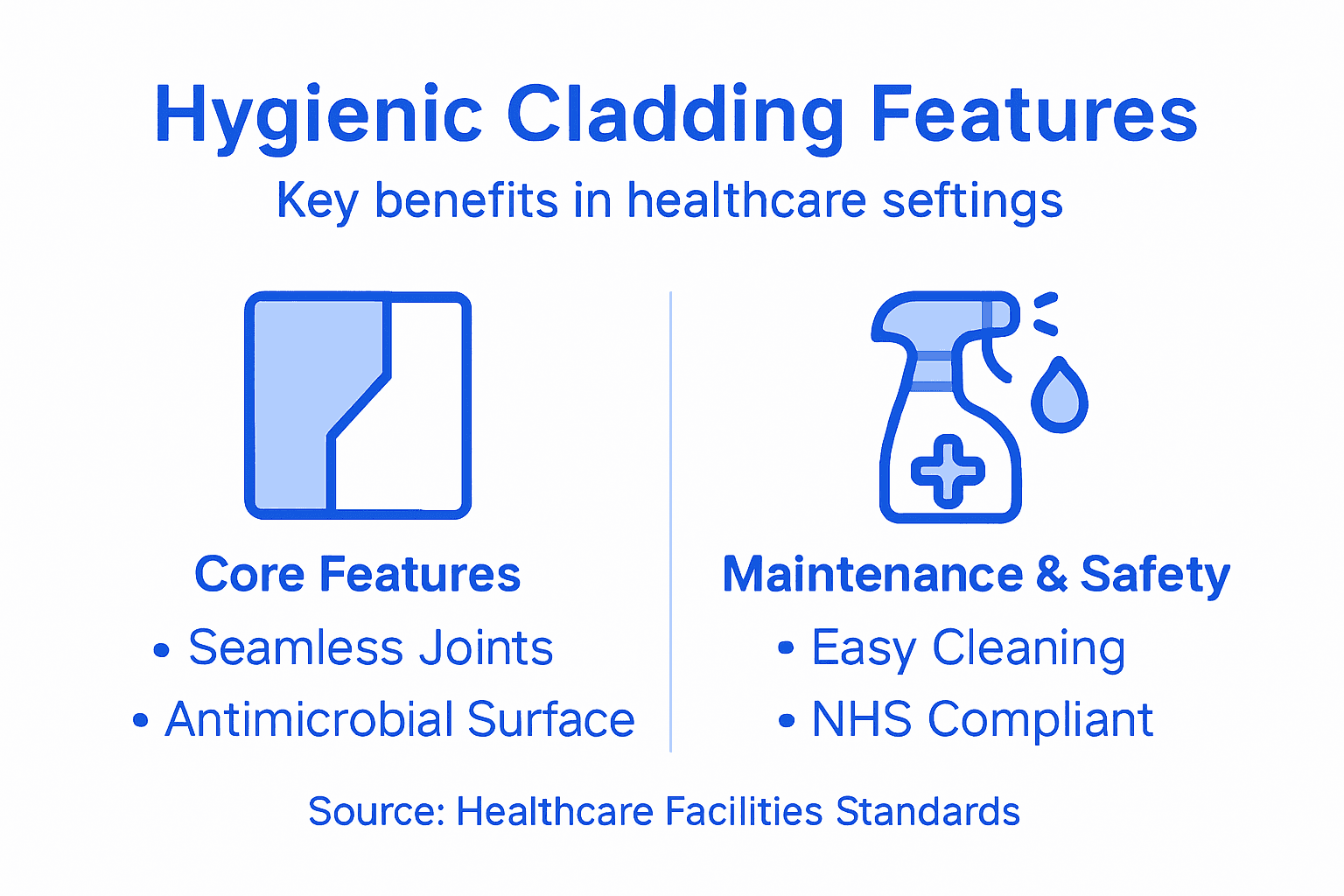 Hygienic Cladding Features
Key benefits in healthcare seftings

Core Features
• Seamless Joints
• Antimicrobial Surface

Maintenance & Safety
• Easy Cleaning
• NHS Compliant

Source: Healthcare Facilities Standards