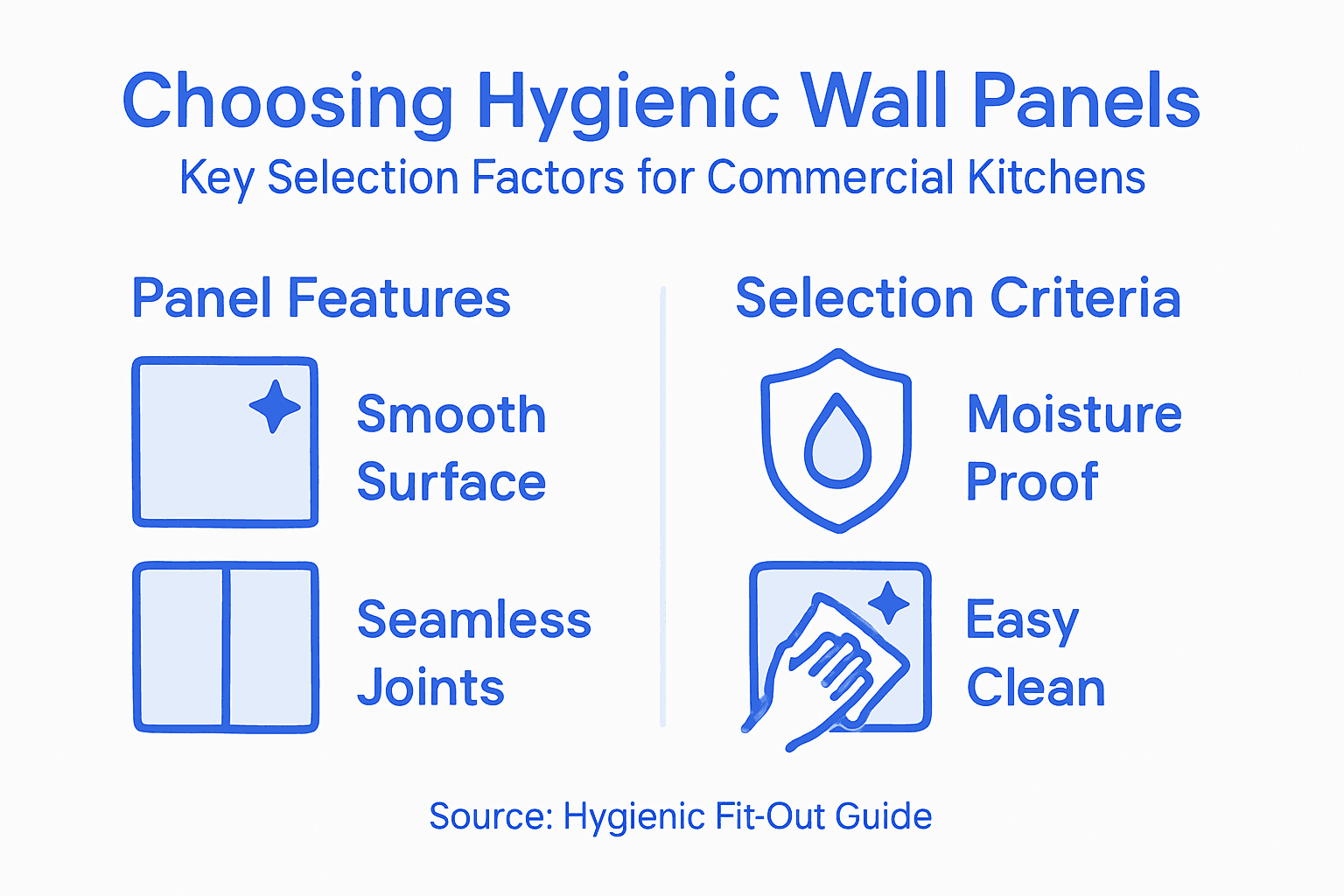 Choosing Hygienic Wall Panels
Key Selection Factors for Commercial Kitchens

Panel Features

Smooth Surface

Seamless Joints

Selection Criteria

Moisture Proof

Easy Clean

Source: Hygienic Fit-Out Guide