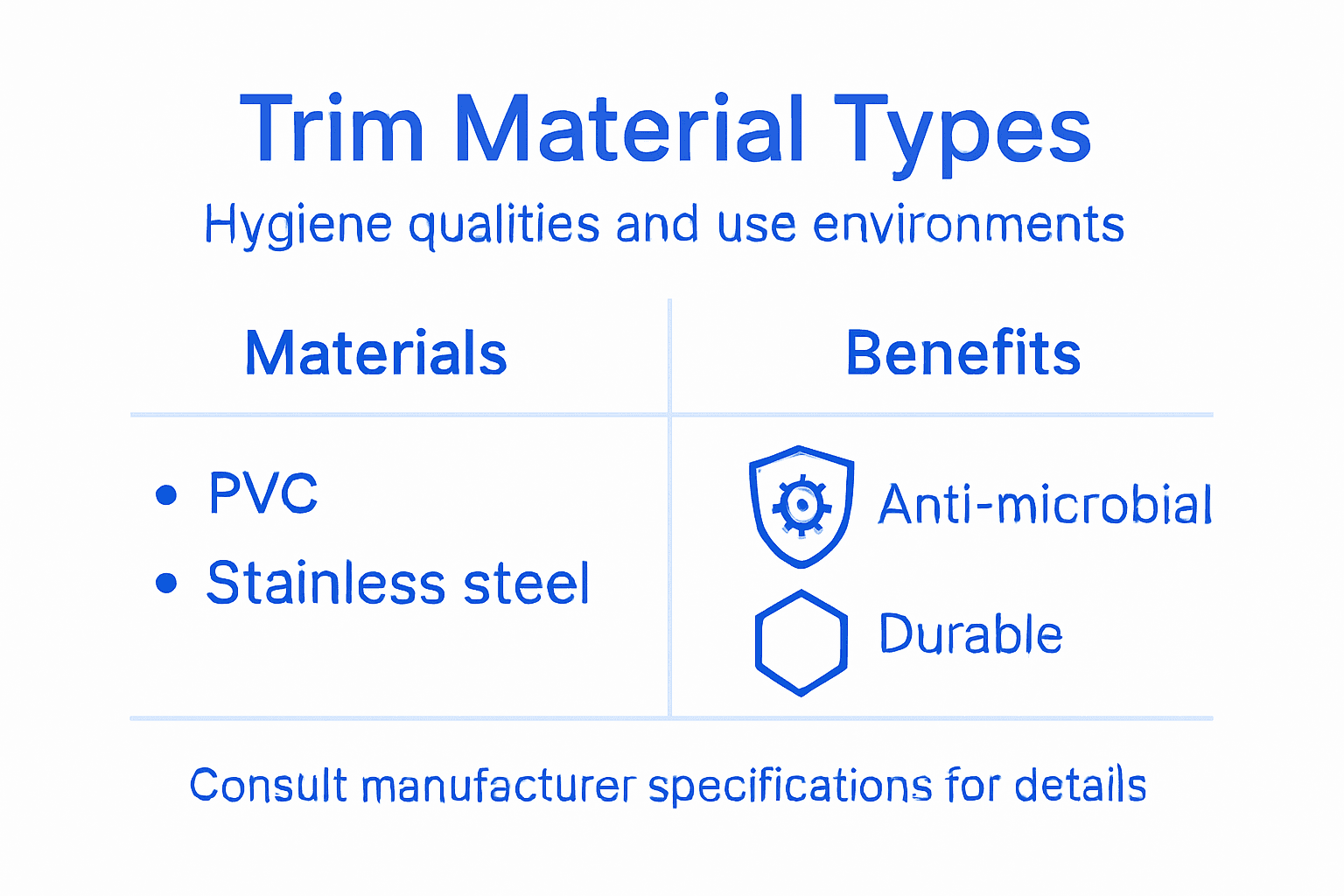 Trim Material Types

Hygiene qualities and use environments

| Materials | Benefits |
|---|---|
| • PVC<br>• Stainless steel | Anti-microbial<br>Durable |

Consult manufacturer specifications for details