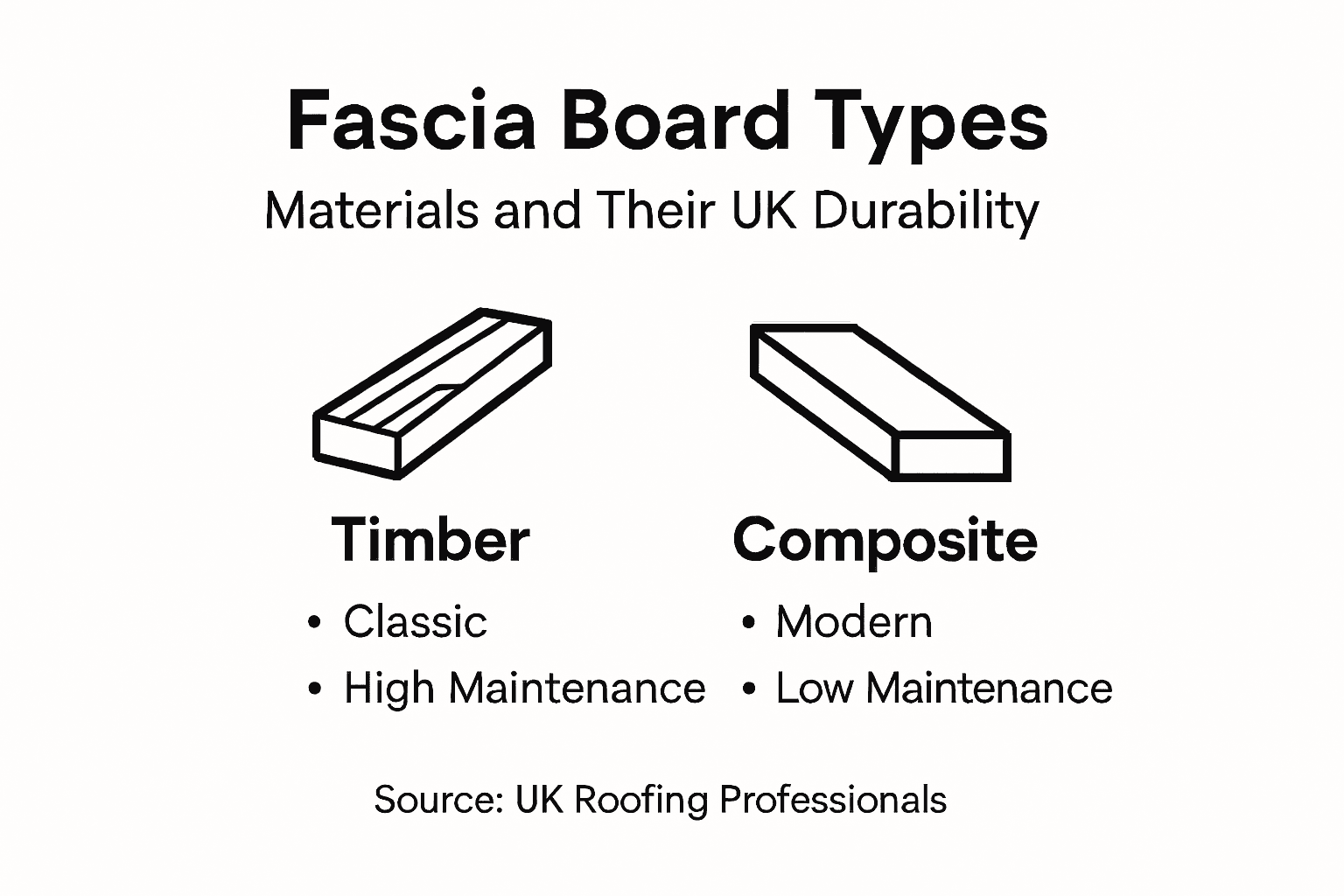 Fascia Board Types

Materials and Their UK Durability

Timber

• Classic
• High Maintenance

Composite

• Modern
• Low Maintenance

Source: UK Roofing Professionals