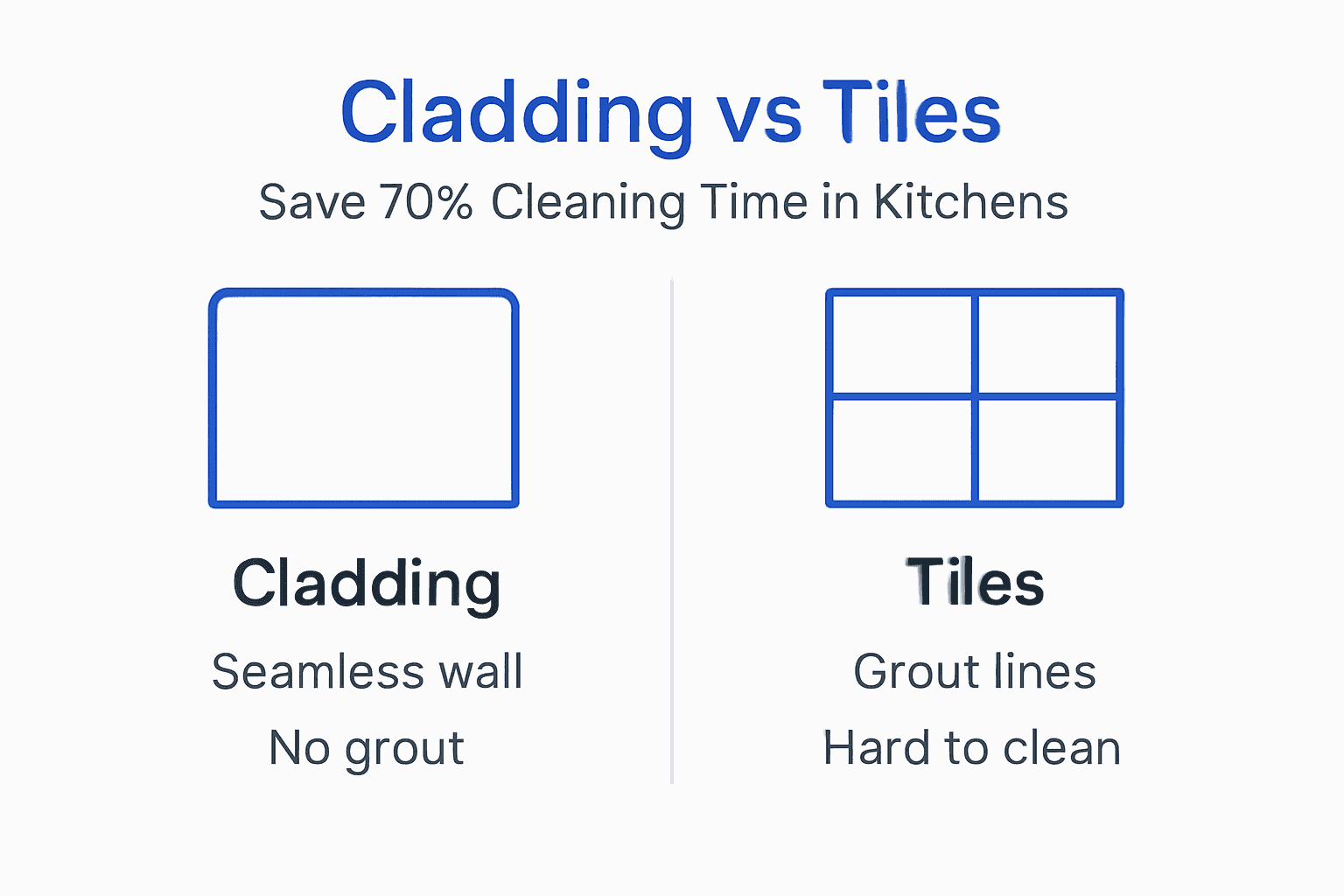 Cladding vs Tiles

Save 70% Cleaning Time in Kitchens

Cladding

Seamless wall

No grout

Tiles

Grout lines

Hard to clean