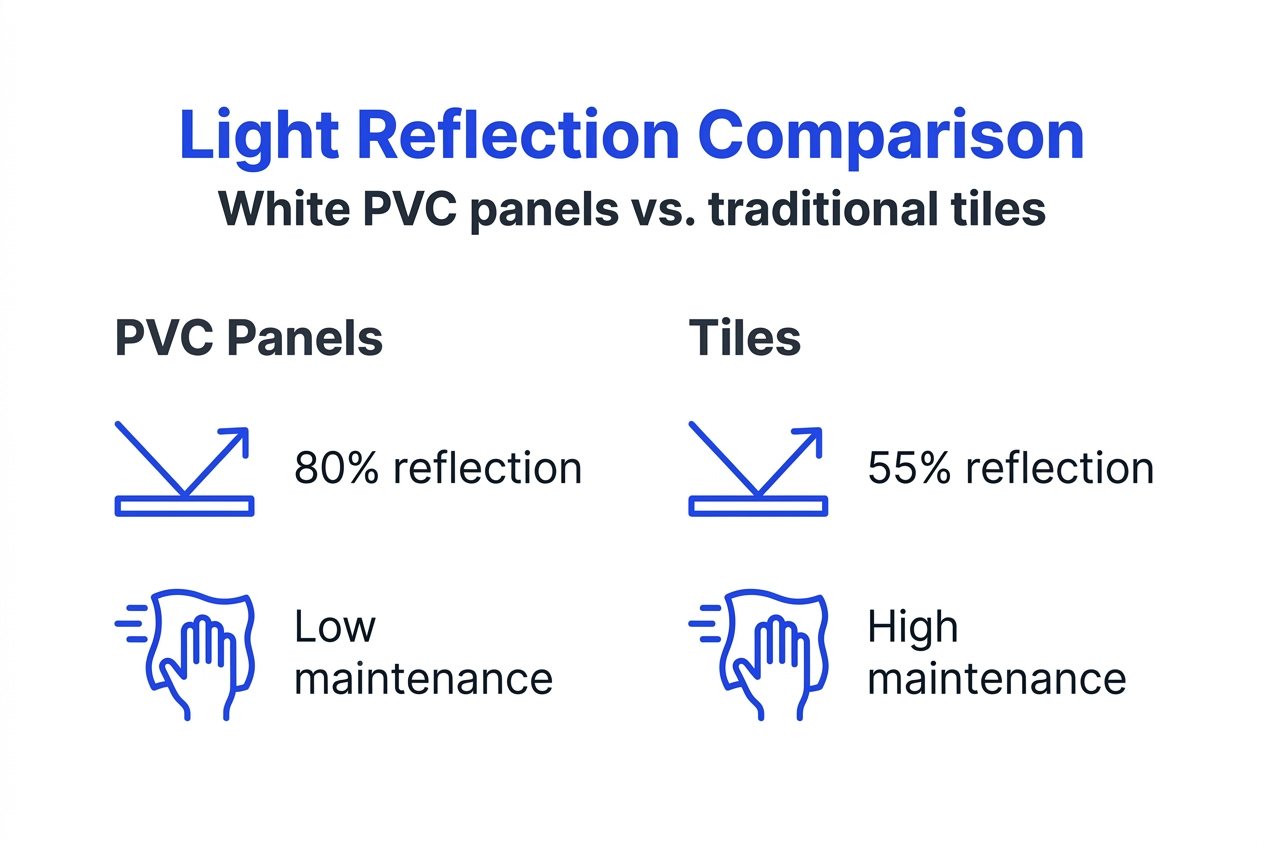 Light Reflection Comparison
White PVC panels vs. traditional tiles

PVC Panels

80% reflection

Low maintenance

Tiles

55% reflection

High maintenance