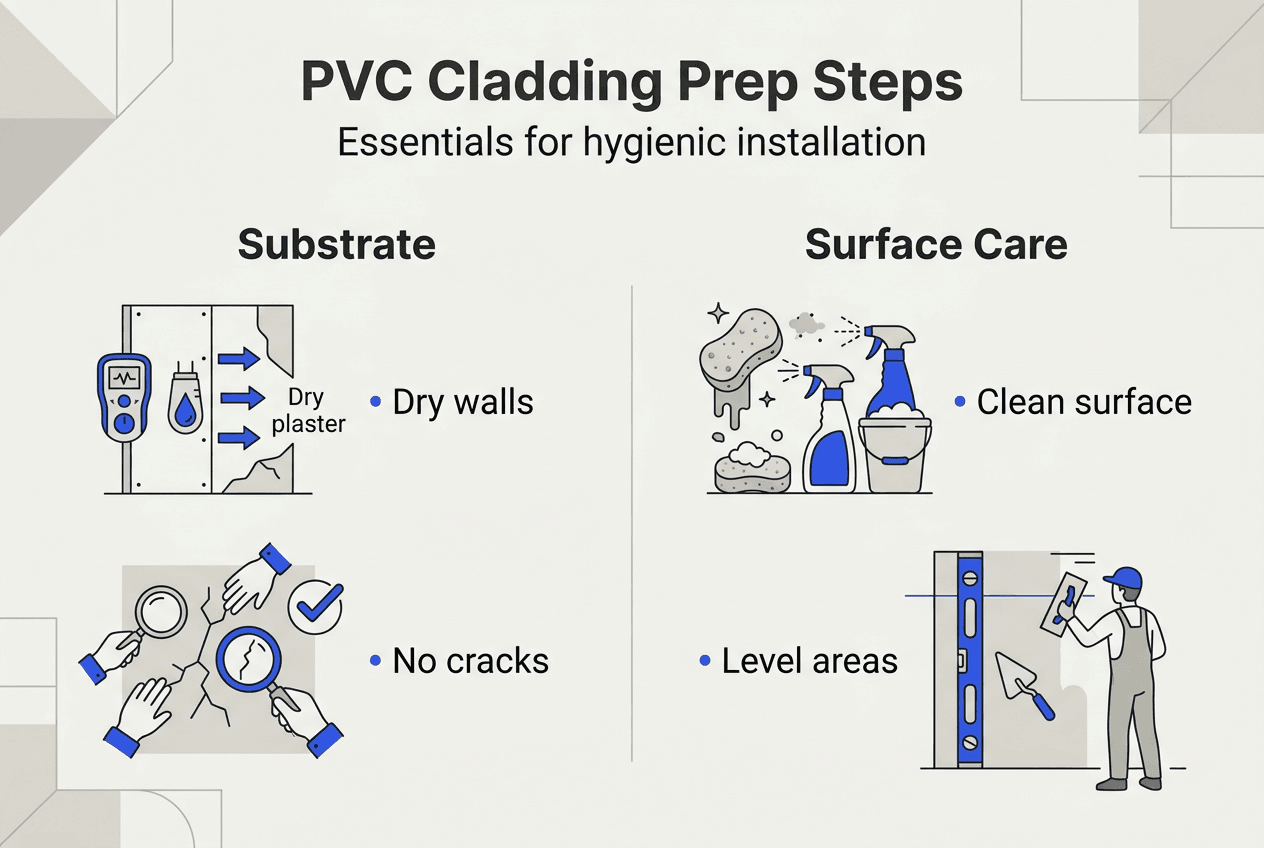 PVC Cladding Prep Steps
Essentials for hygienic installation

Substrate

Dry plaster

• Dry walls

• No cracks

Surface Care

• Clean surface

• Level areas