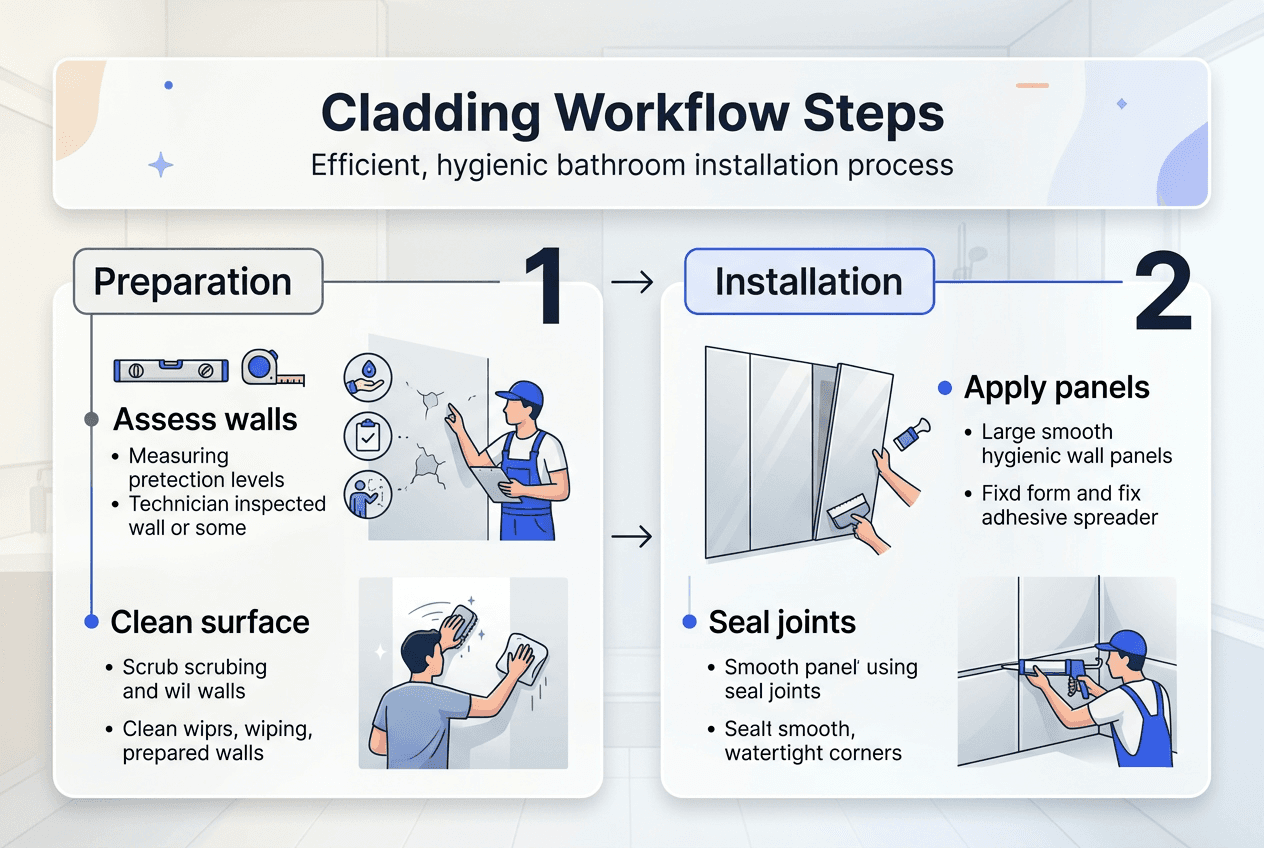 Cladding Workflow Steps

Efficient, hygienic bathroom installation process

Preparation

1

Assess walls

• Measuring pretection levels
• Technician inspected wall or some

Clean surface

• Scrub scrubing and wil walls
• Clean wiprs, wiping, prepared walls

Installation

2

Apply panels

• Large smooth hygienic wall panels
• Fixd form and fix adhesive spreader

Seal joints

• Smooth panel' using seal joints
• Sealt smooth, watertight corners