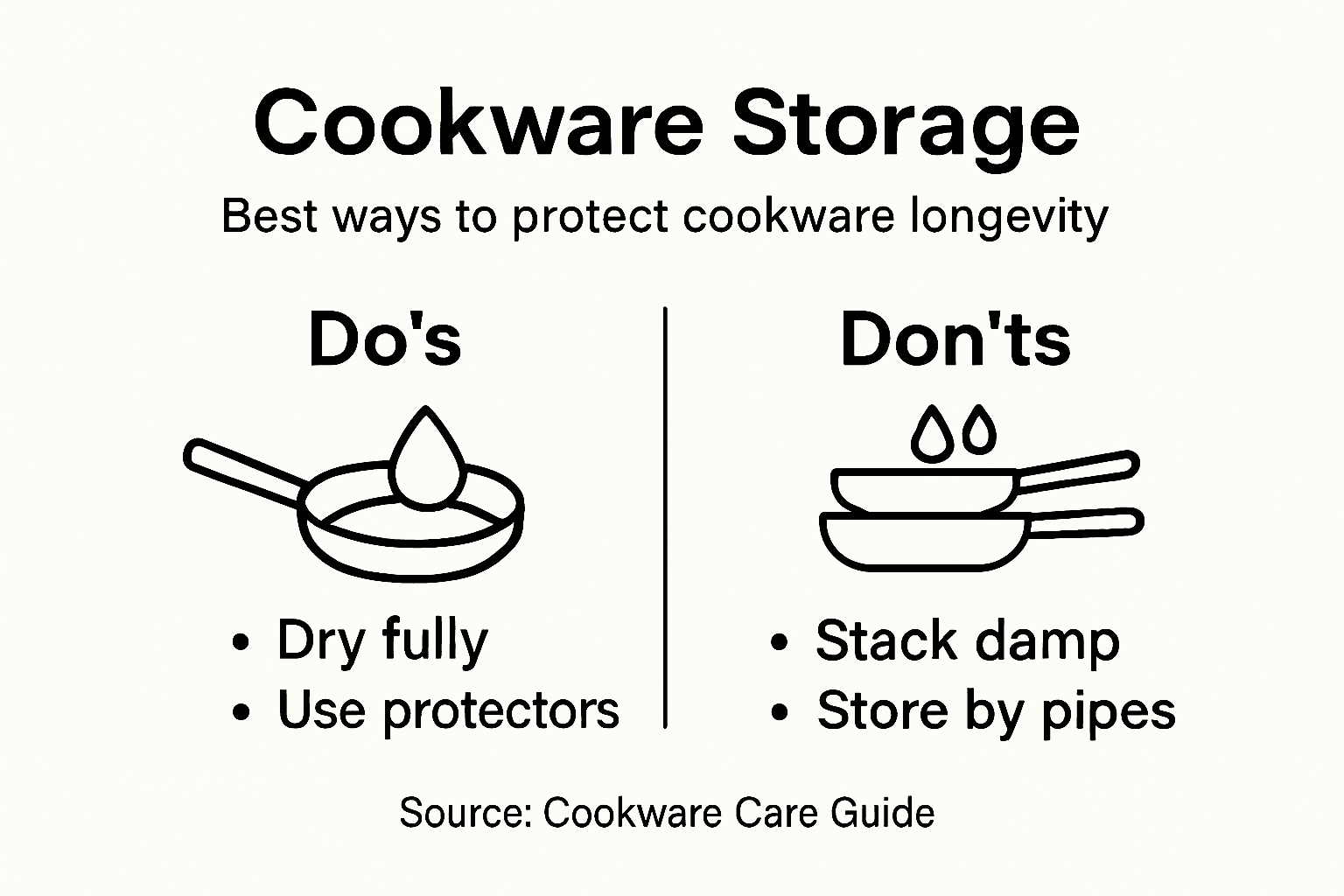 Cookware Storage

Best ways to protect cookware longevity

Do's

• Dry fully
• Use protectors

Don'ts

• Stack damp
• Store by pipes

Source: Cookware Care Guide