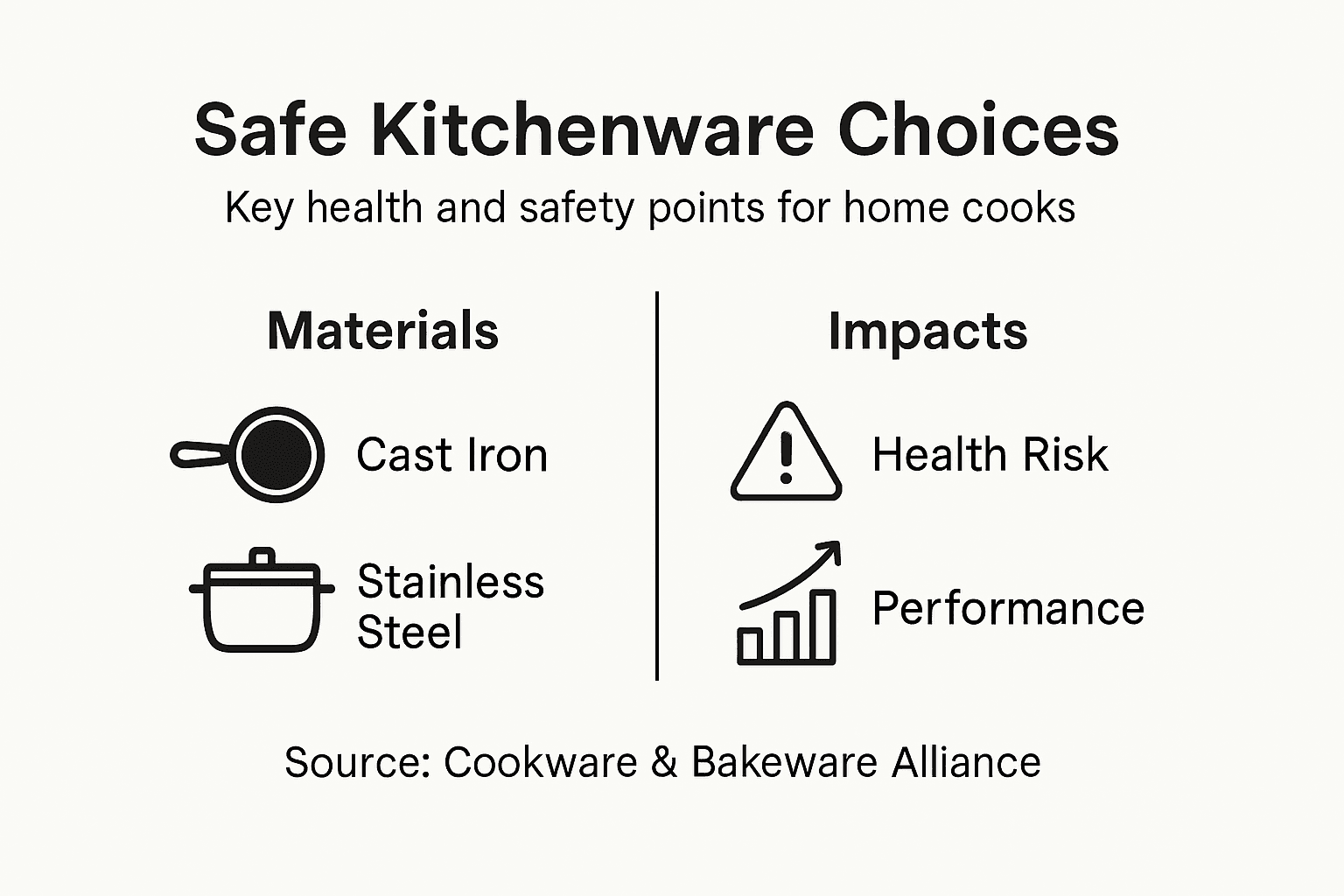 Safe Kitchenware Choices

Key health and safety points for home cooks

Materials

Cast Iron

Stainless Steel

Impacts

Health Risk

Performance

Source: Cookware & Bakeware Alliance