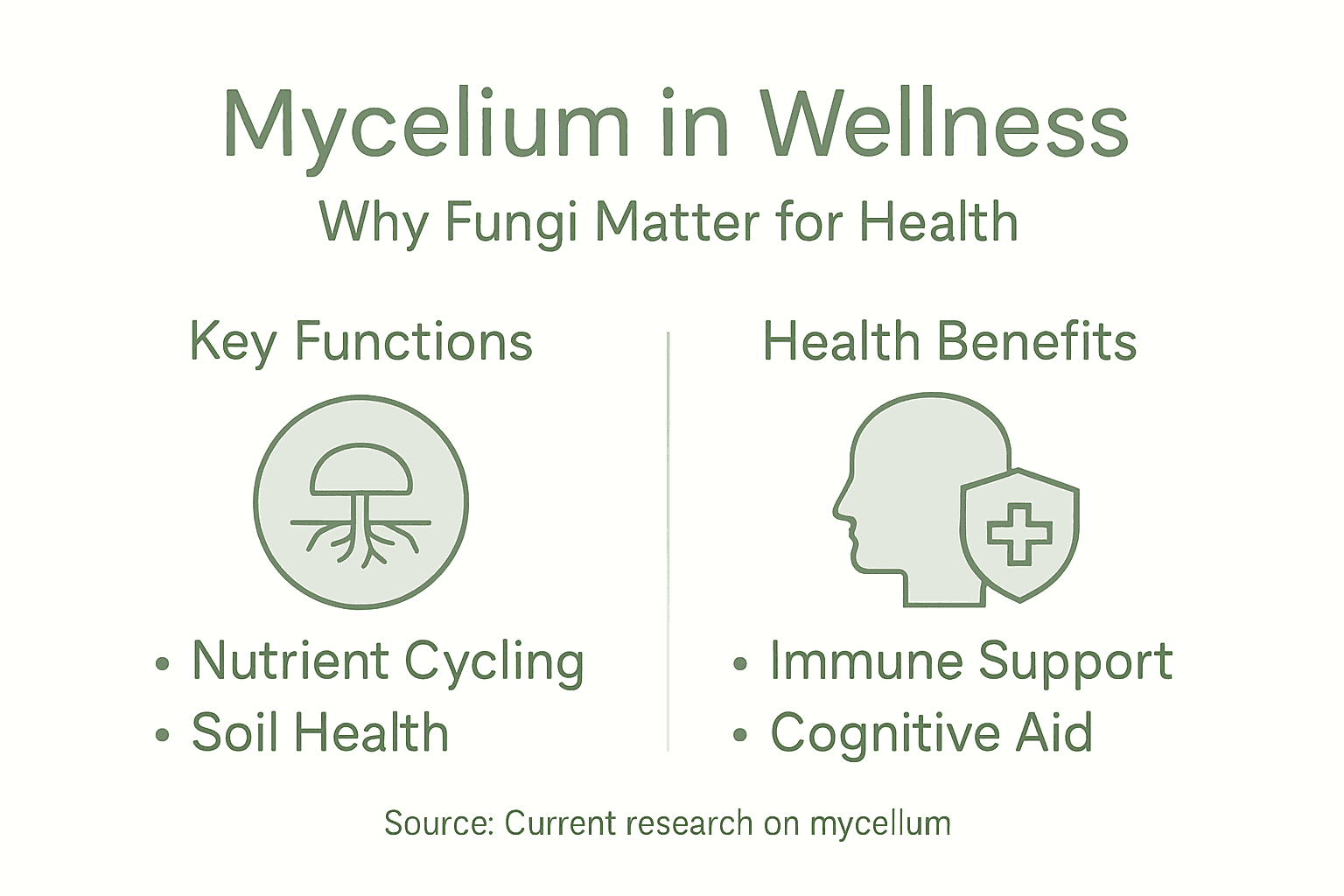 Mycelium in Wellness

Why Fungi Matter for Health

Key Functions

• Nutrient Cycling
• Soil Health

Health Benefits

• Immune Support
• Cognitive Aid

Source: Current research on mycellum