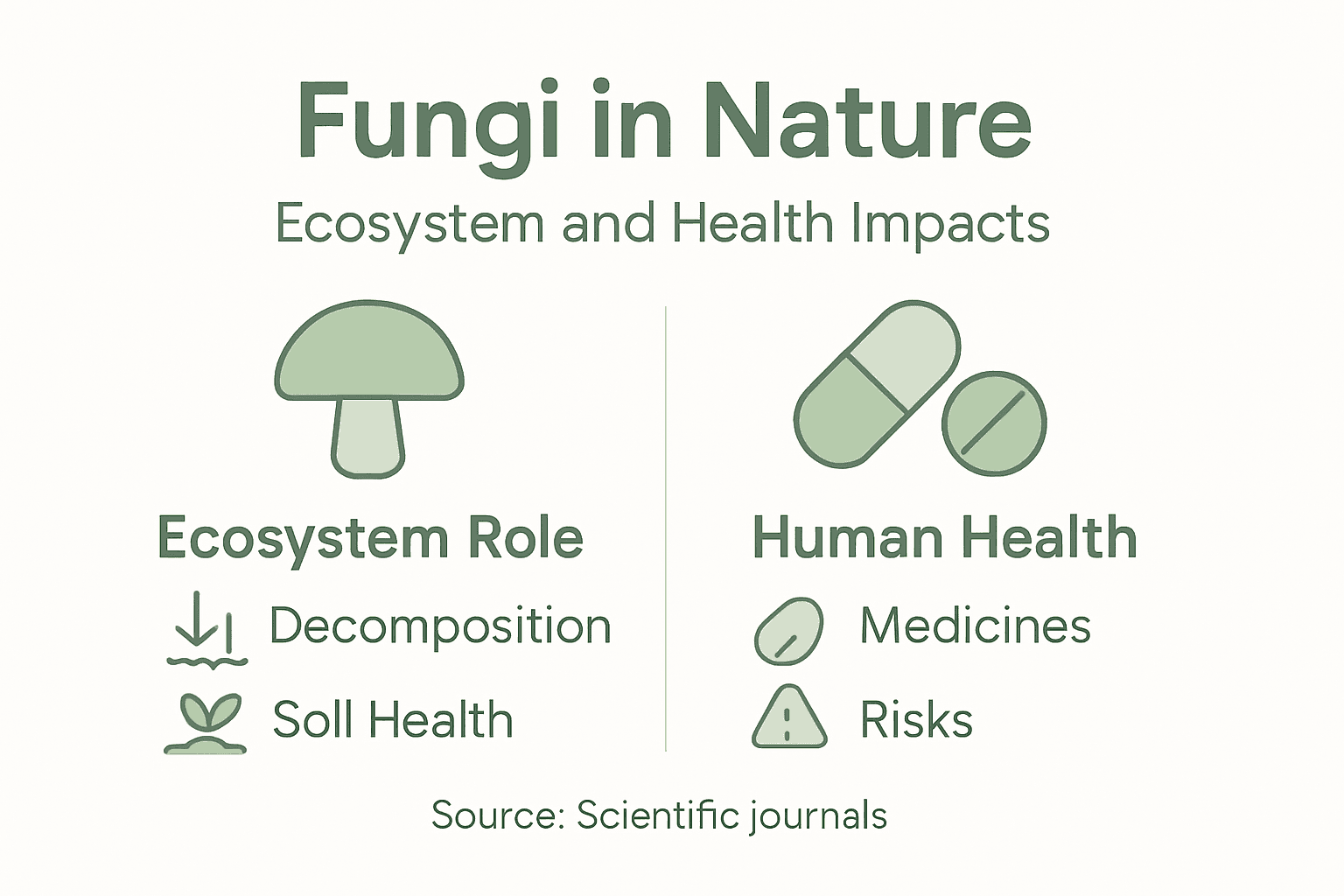 Fungi in Nature

Ecosystem and Health Impacts

Ecosystem Role

Decomposition

Soll Health

Human Health

Medicines

Risks

Source: Scientific journals