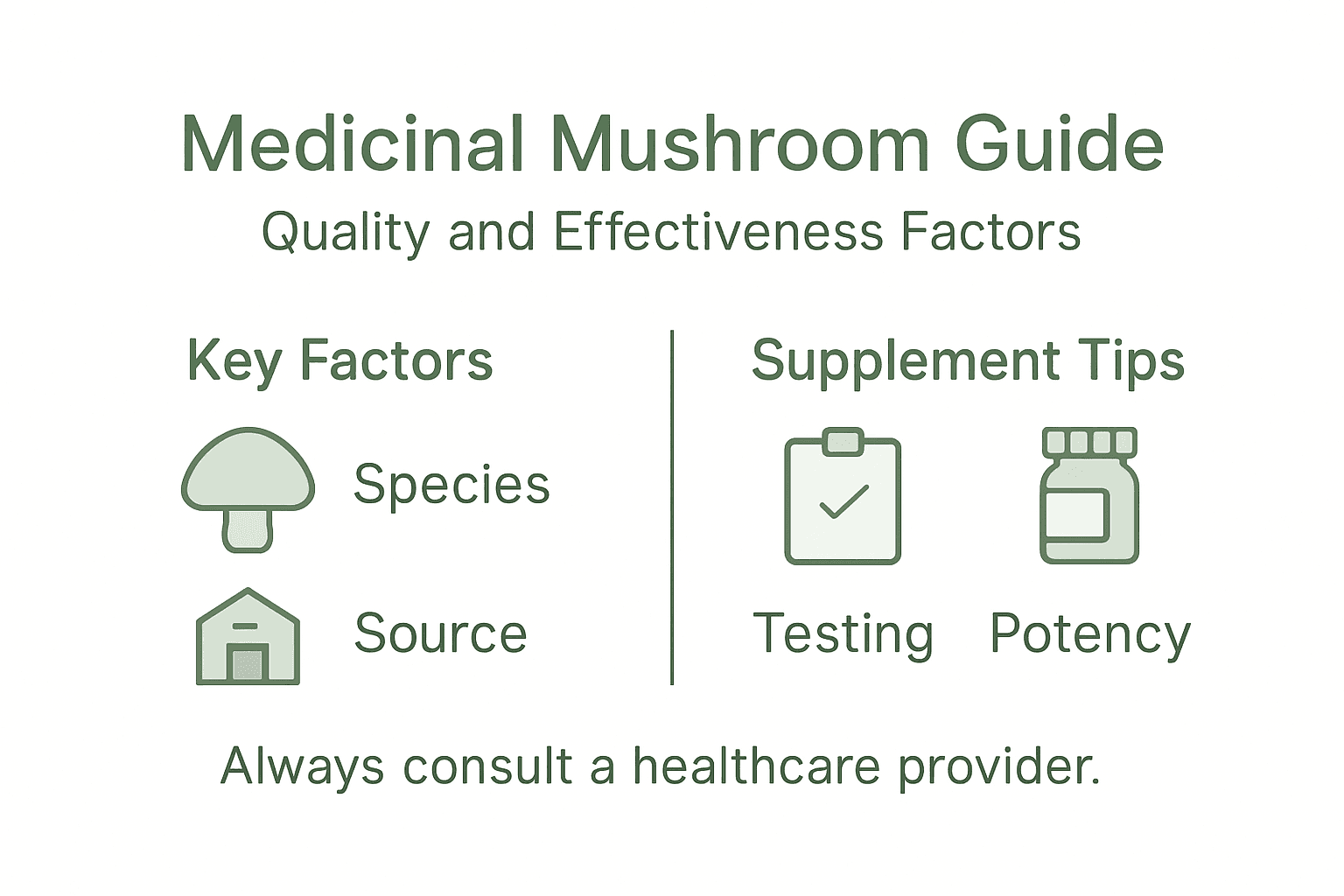 Medicinal Mushroom Guide
Quality and Effectiveness Factors

Key Factors

Species

Source

Supplement Tips

Testing

Potency

Always consult a healthcare provider.