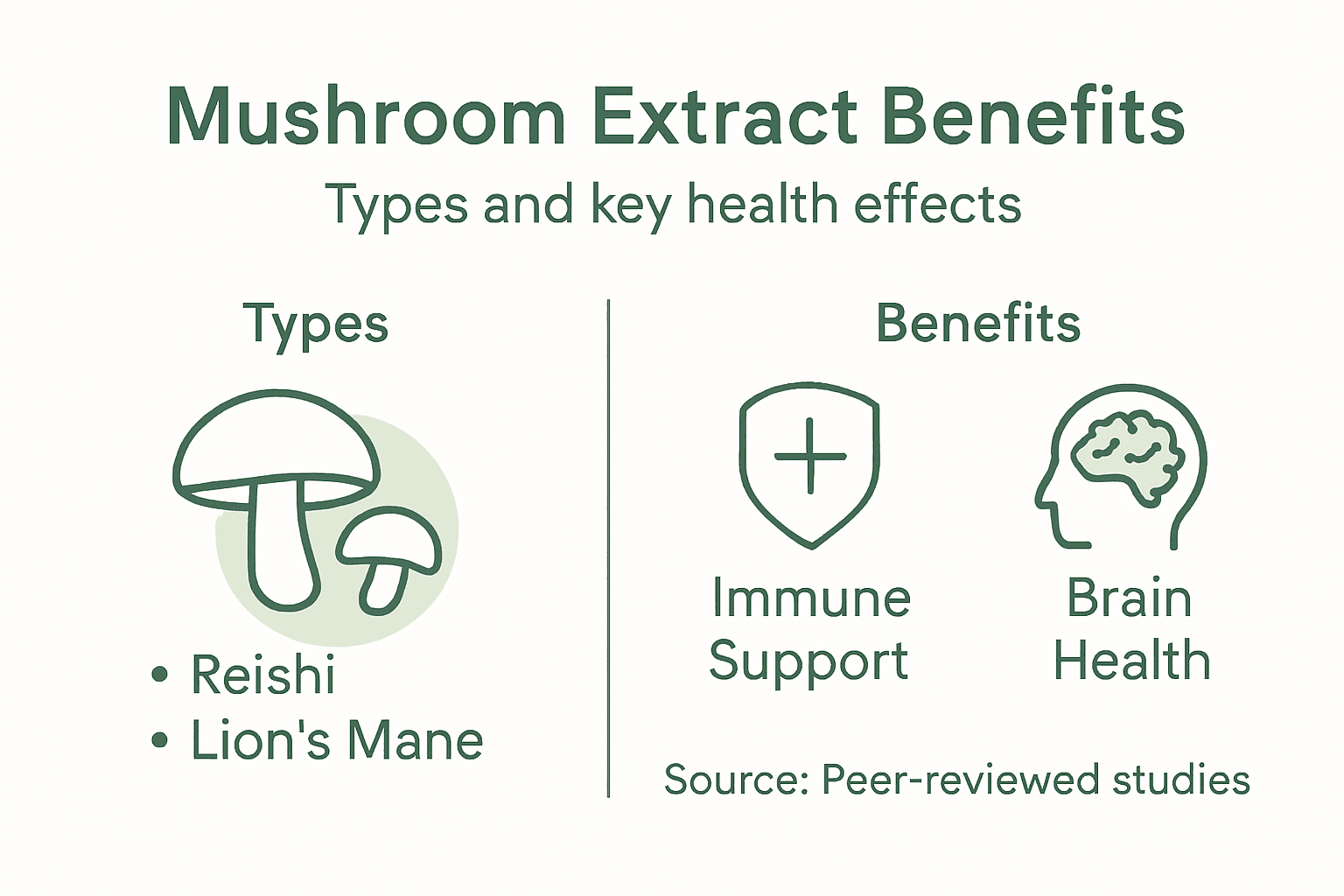 Mushroom Extract Benefits

Types and key health effects

Types

• Reishi
• Lion's Mane

Benefits

Immune Support

Brain Health

Source: Peer-reviewed studies