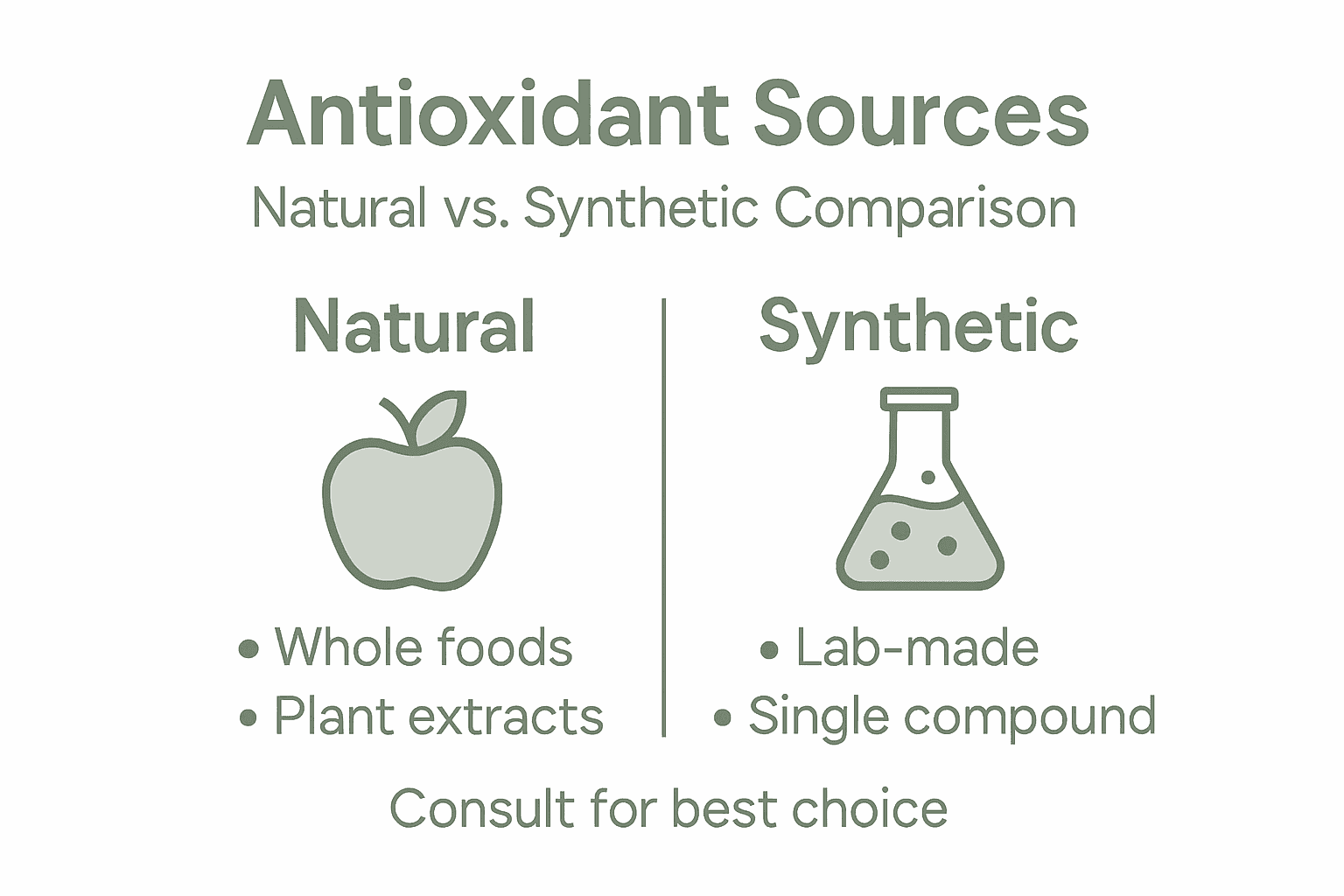 Antioxidant Sources

Natural vs. Synthetic Comparison

Natural

• Whole foods
• Plant extracts

Synthetic

• Lab-made
• Single compound

Consult for best choice