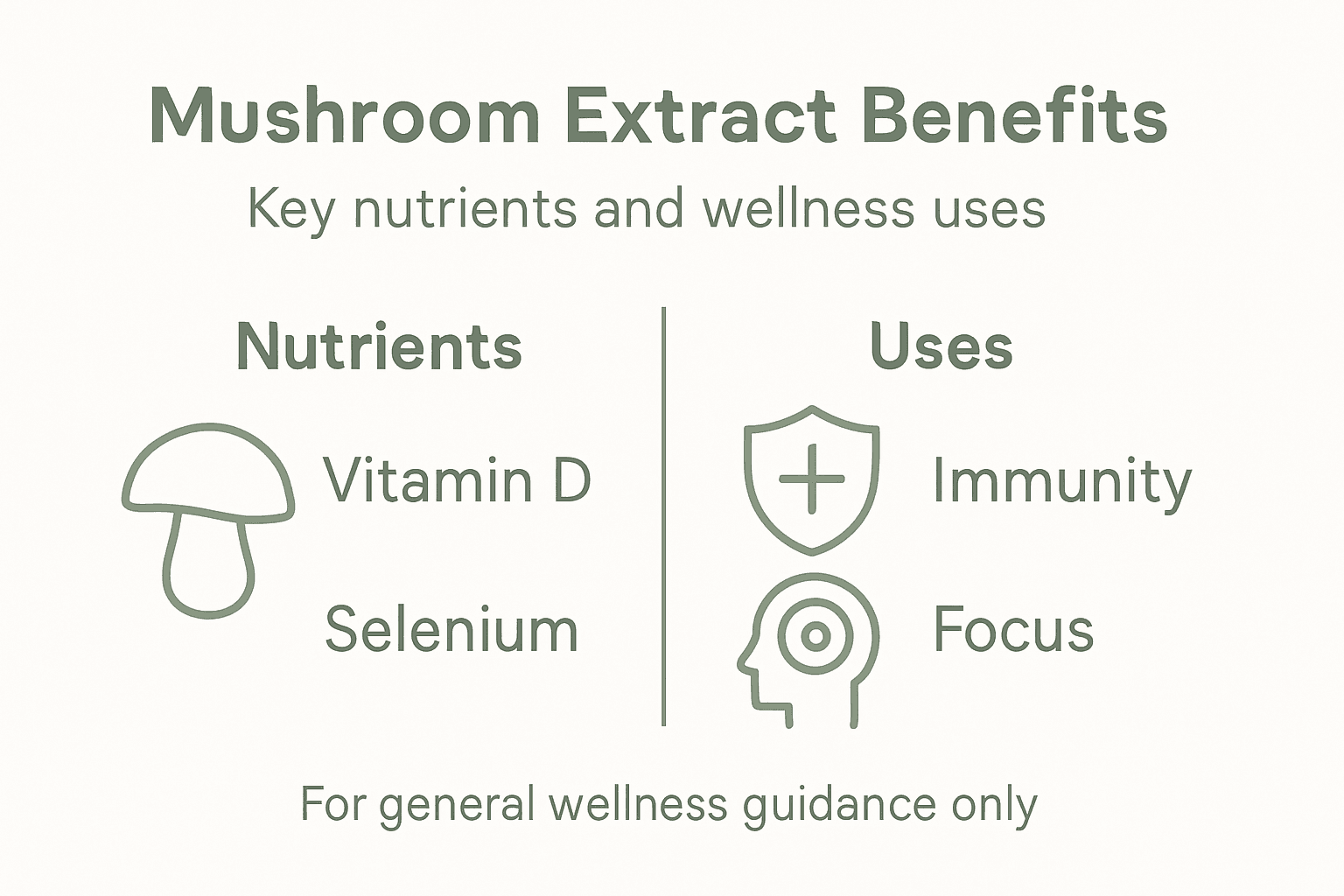 Mushroom Extract Benefits

Key nutrients and wellness uses

Nutrients

Vitamin D

Selenium

Uses

Immunity

Focus

For general wellness guidance only