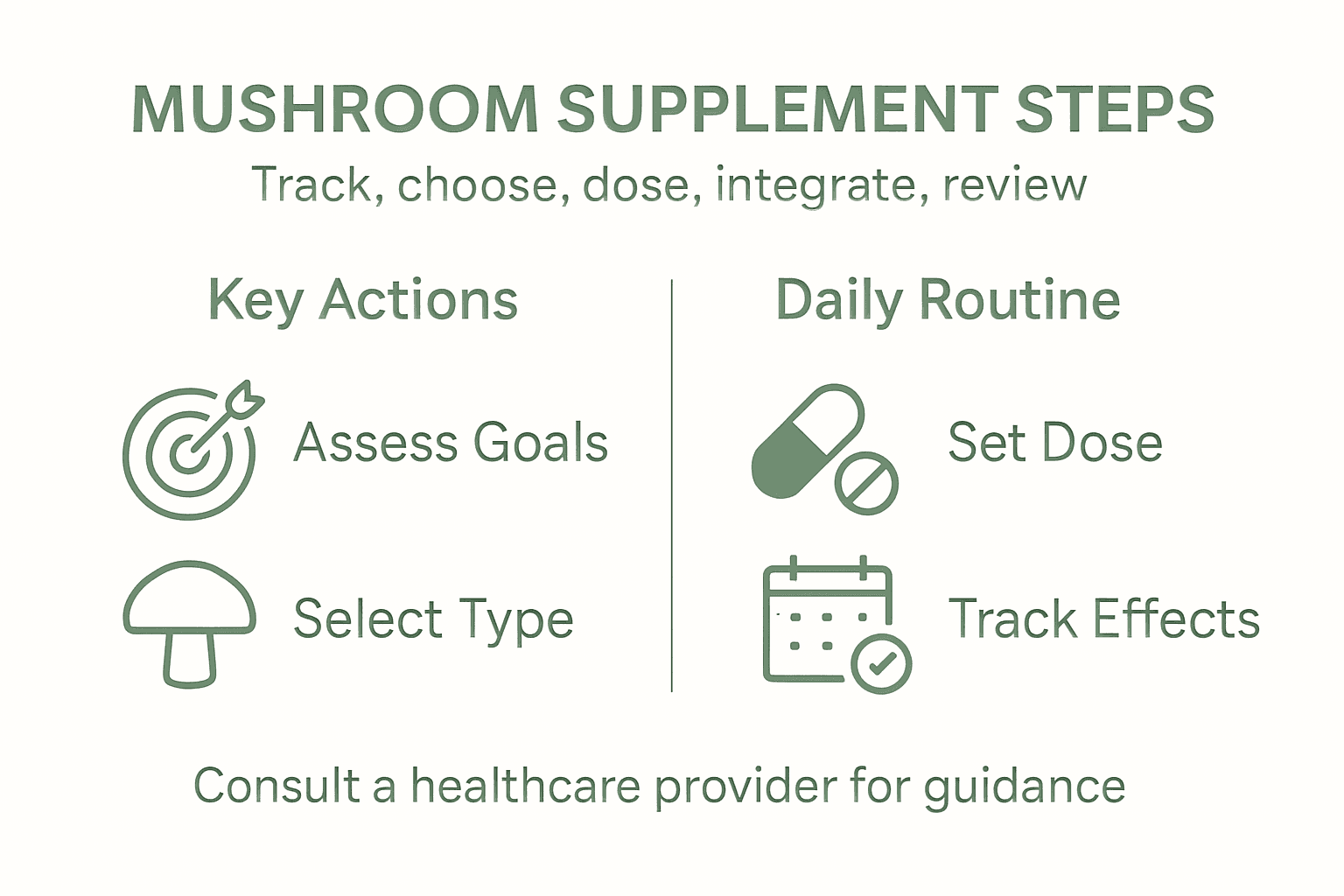 MUSHROOM SUPPLEMENT STEPS

Track, choose, dose, integrate, review

Key Actions

Assess Goals

Select Type

Daily Routine

Set Dose

Track Effects

Consult a healthcare provider for guidance