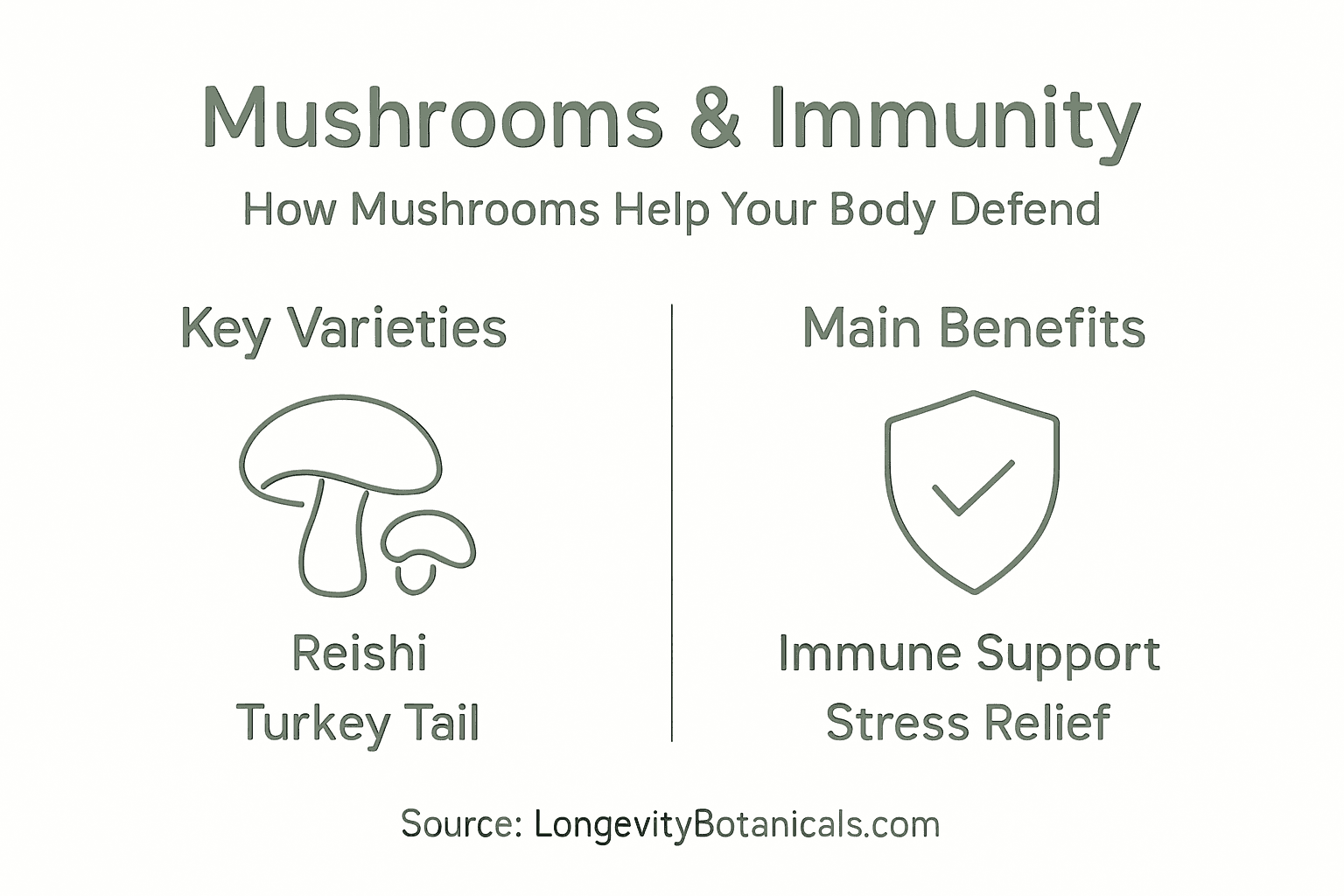 Mushrooms & Immunity

How Mushrooms Help Your Body Defend

Key Varieties

Reishi
Turkey Tail

Main Benefits

Immune Support
Stress Relief

Source: LongevityBotanicals.com