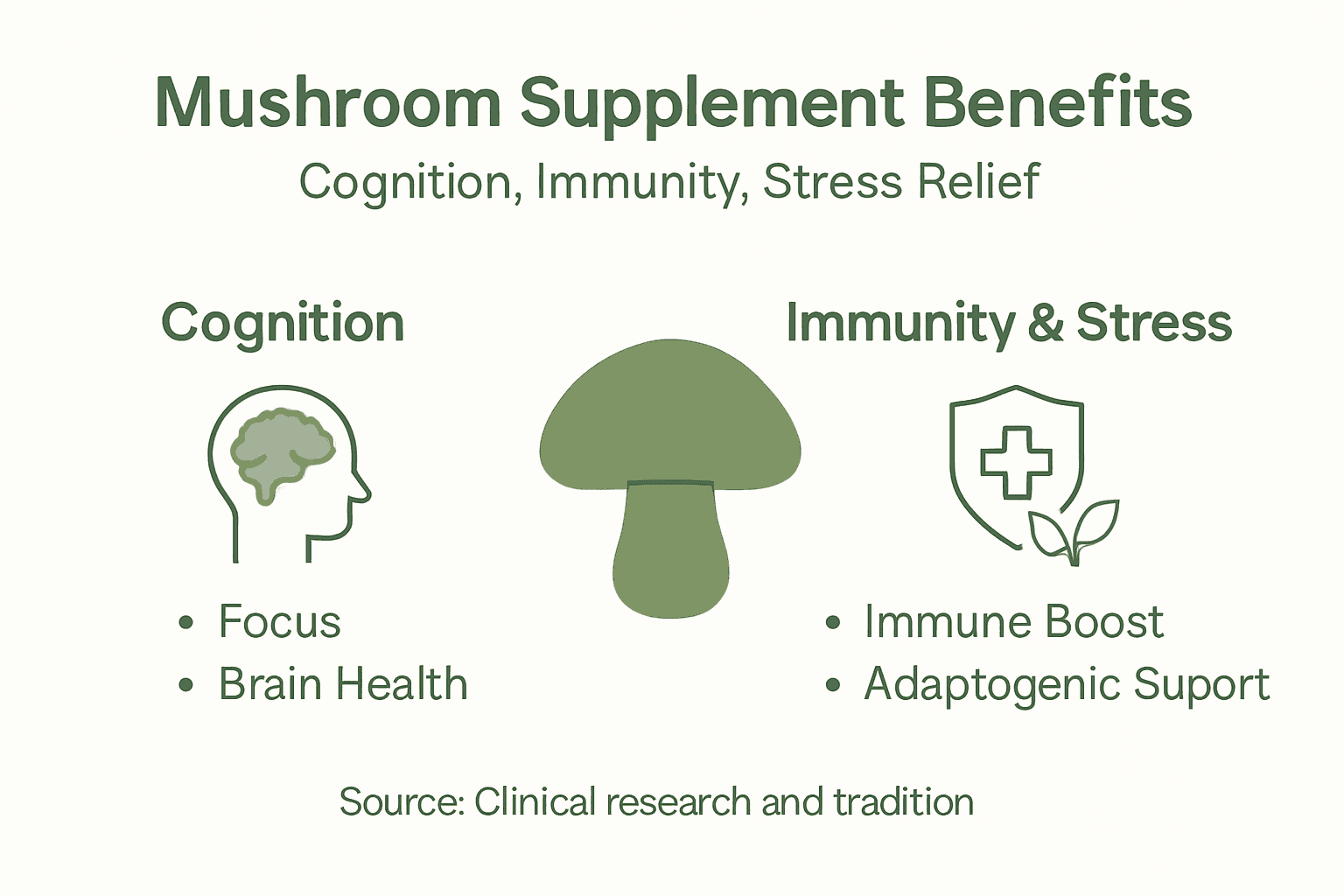 Mushroom Supplement Benefits
Cognition, Immunity, Stress Relief

Cognition

• Focus
• Brain Health

Immunity & Stress

• Immune Boost
• Adaptogenic Suport

Source: Clinical research and tradition