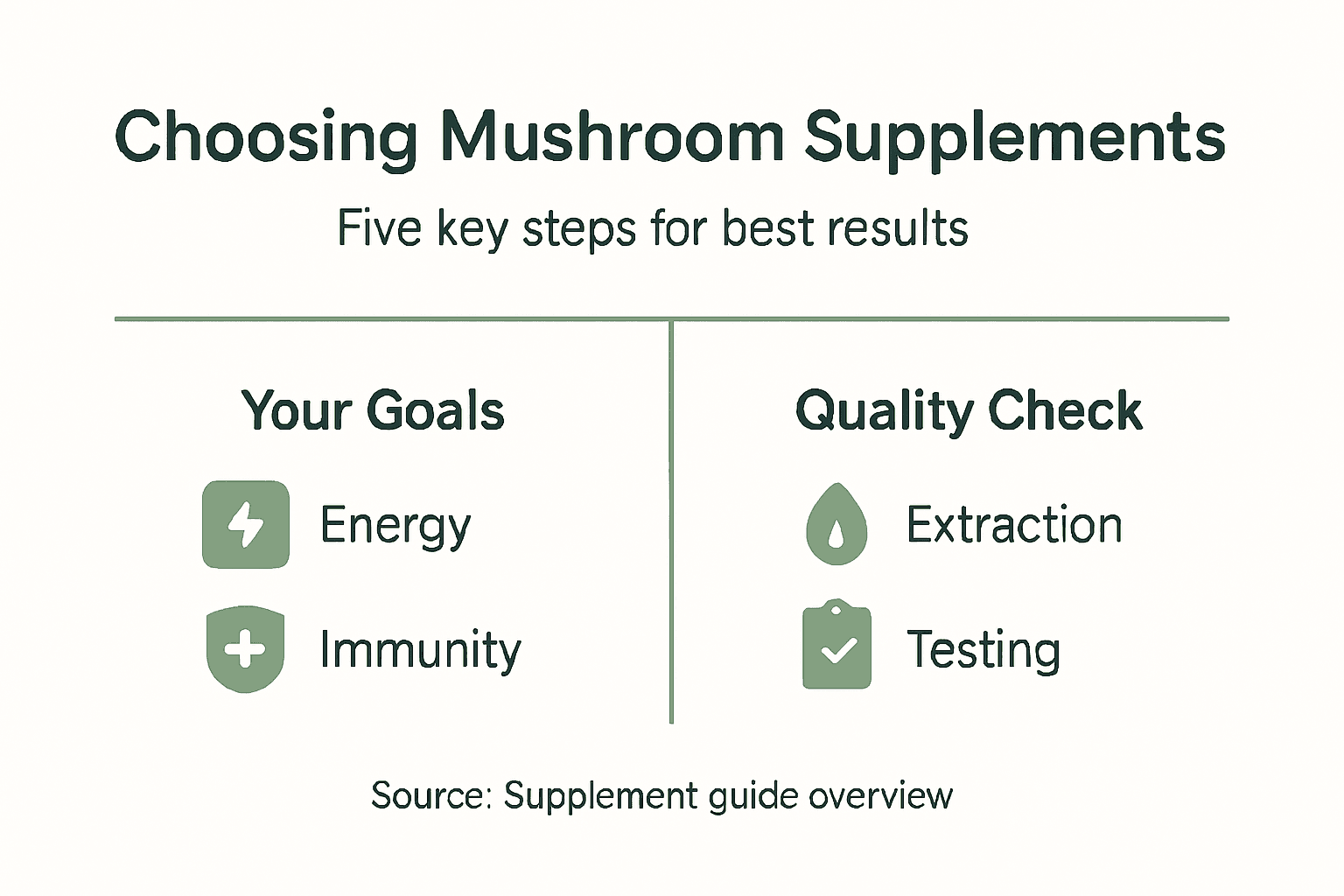 Choosing Mushroom Supplements

Five key steps for best results

Your Goals

Energy

Immunity

Quality Check

Extraction

Testing

Source: Supplement guide overview