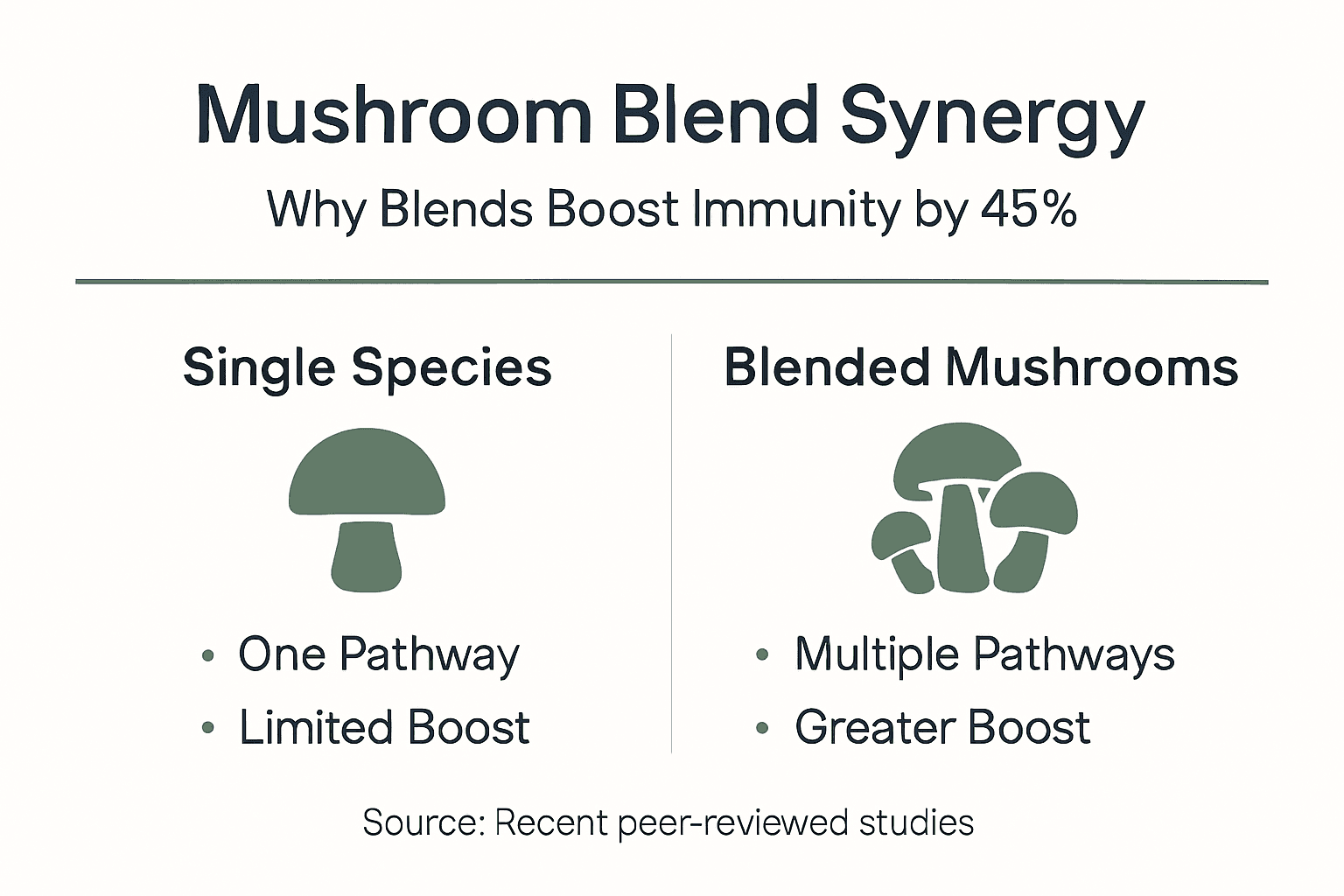 Mushroom Blend Synergy

Why Blends Boost Immunity by 45%

Single Species

• One Pathway
• Limited Boost

Blended Mushrooms

• Multiple Pathways
• Greater Boost

Source: Recent peer-reviewed studies