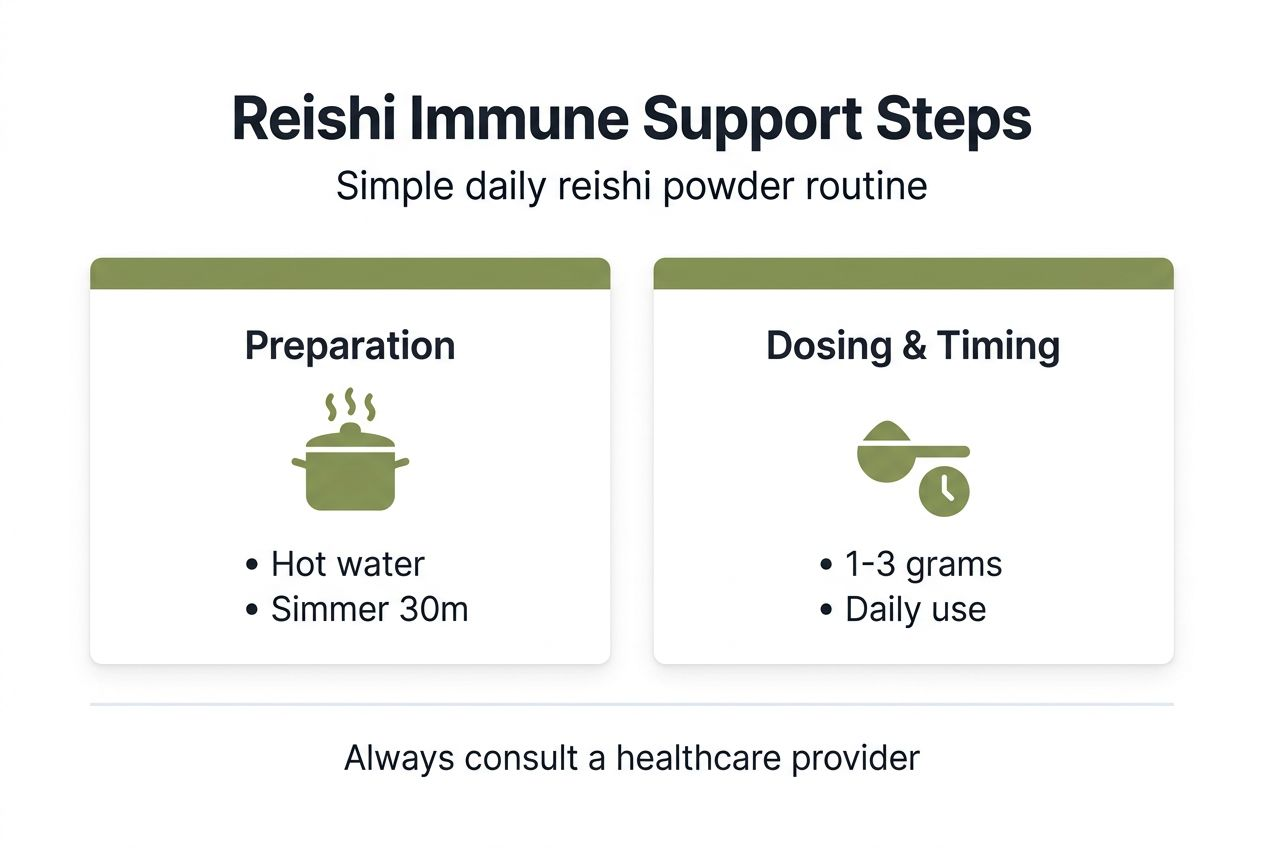 Reishi Immune Support Steps

Simple daily reishi powder routine

Preparation

• Hot water
• Simmer 30m

Dosing & Timing

• 1-3 grams
• Daily use

Always consult a healthcare provider